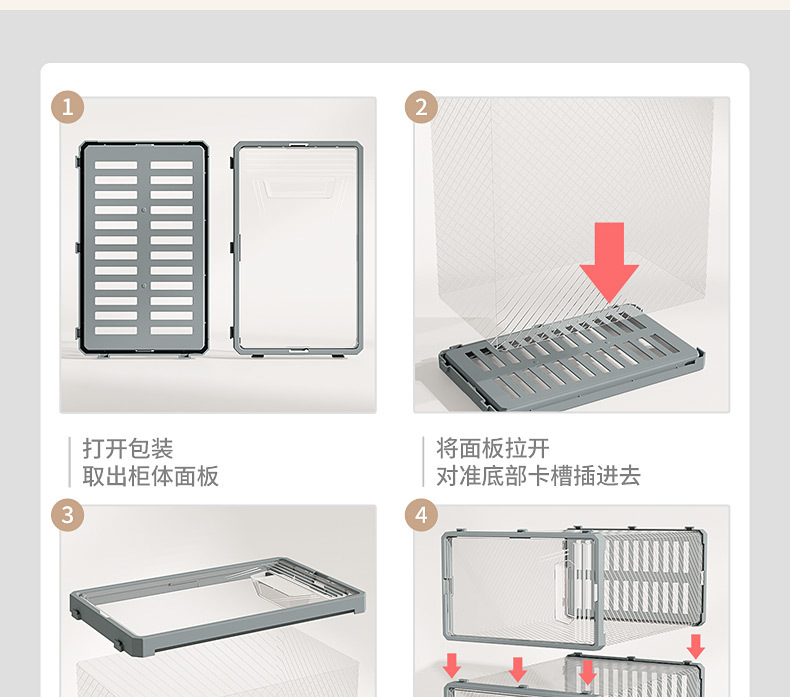 1

打开包装
取出柜体面板

2

将面板拉开
对准底部卡槽插进去

3

4