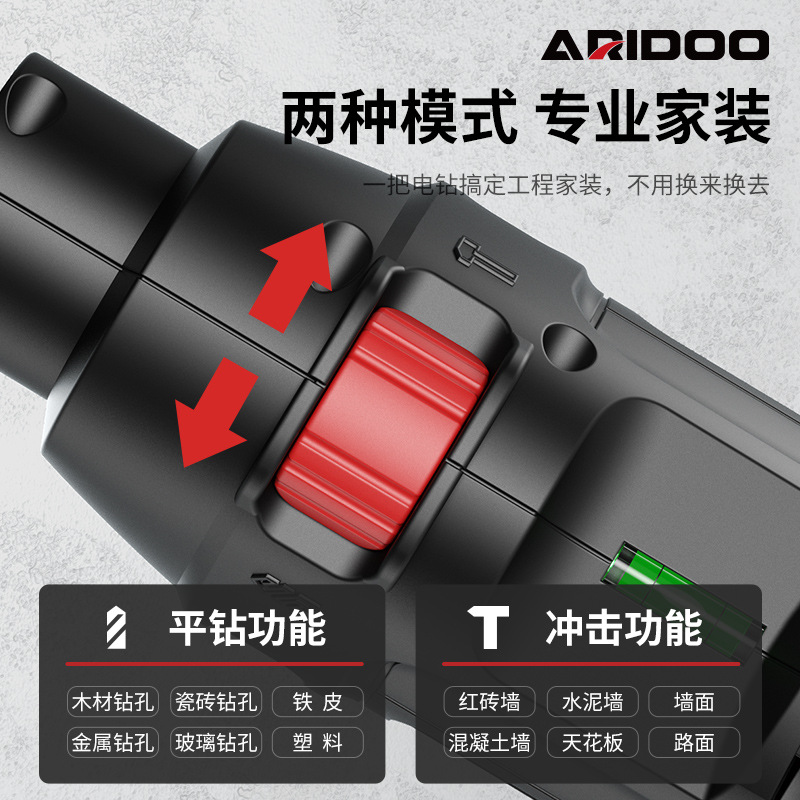 ARIDOO

两种模式 专业家装

一把电钻搞定工程家装，不用换来换去

平钻功能

木材钻孔 瓷砖钻孔 铁 皮

金属钻孔 玻璃钻孔 塑 料

冲击功能

红砖墙 水泥墙 墙面

混凝土墙 天花板 路面