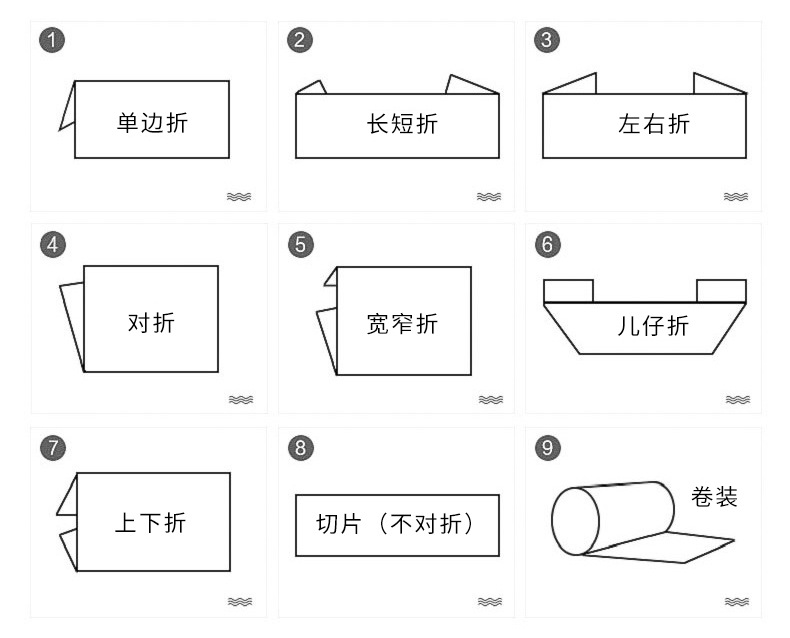 1
单边折

2
长短折

3
左右折

4
对折

5
宽窄折

6
儿仔折

7
上下折

8
切片（不对折）

9
卷装