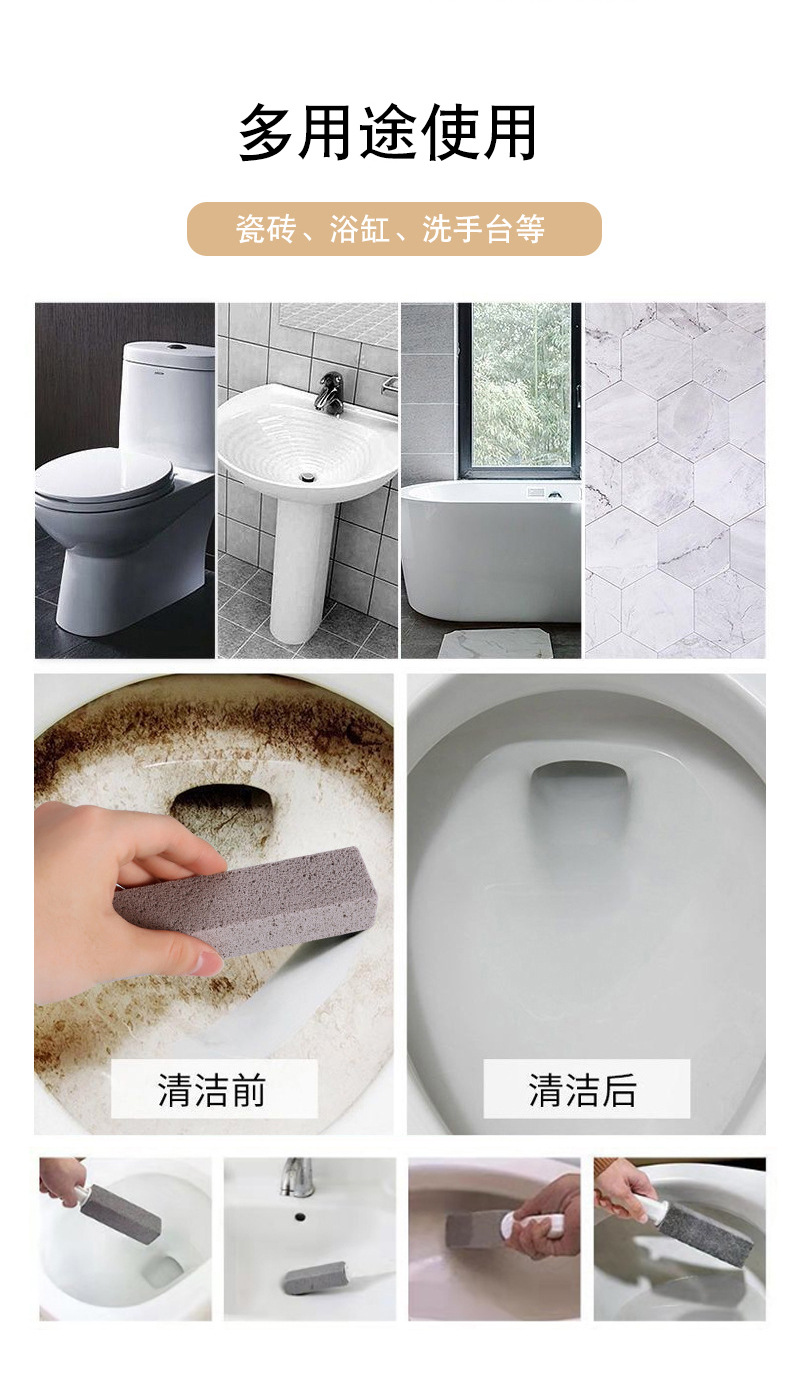 多用途使用

瓷砖、浴缸、洗手台等

清洁前

清洁后