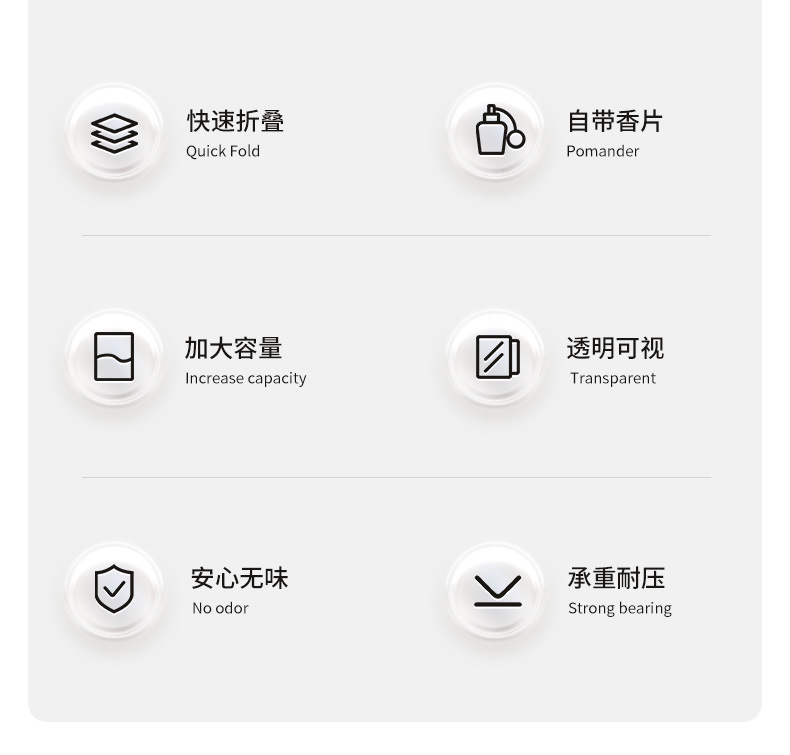 快速折叠
Quick Fold

自带香片
Pomander

加大容量
Increase capacity

透明可视
Transparent

安心无味
No odor

承重耐压
Strong bearing