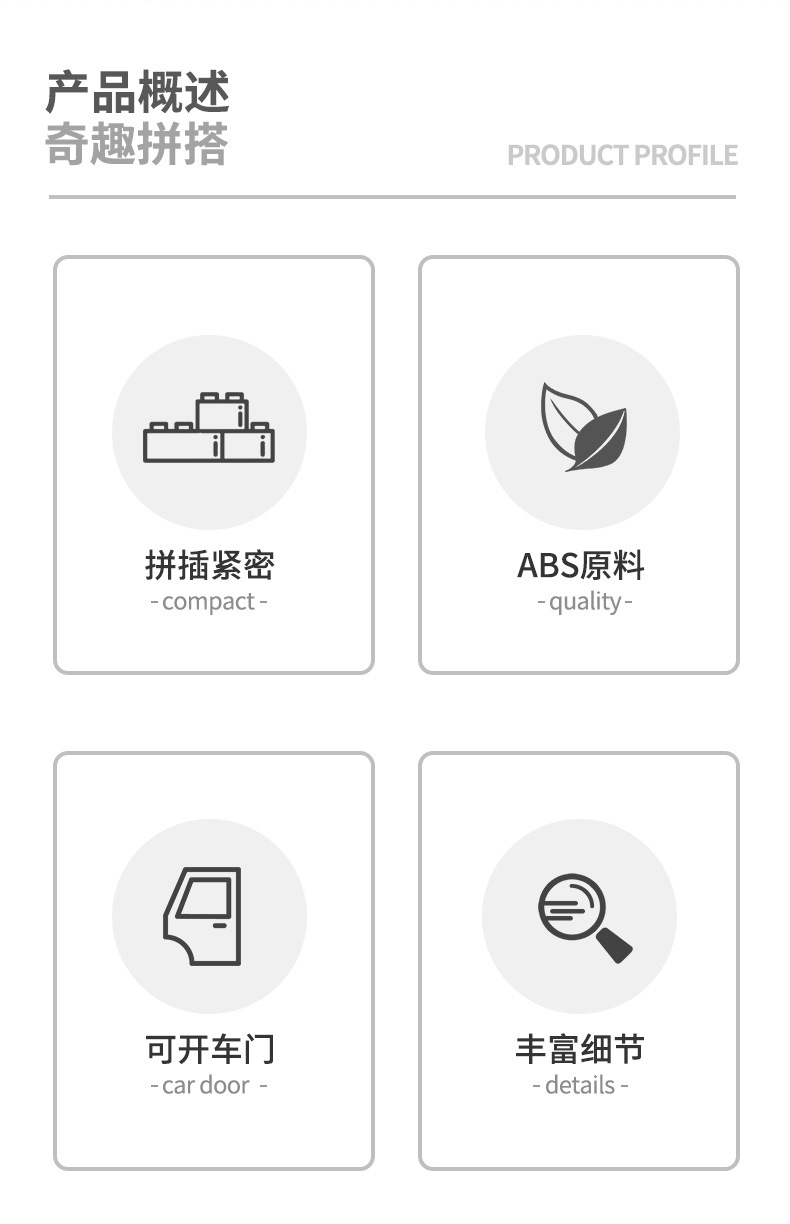 产品概述
奇趣拼搭

PRODUCT PROFILE

拼插紧密
- compact -

ABS原料
- quality -

可开车门
- car door -

丰富细节
- details -