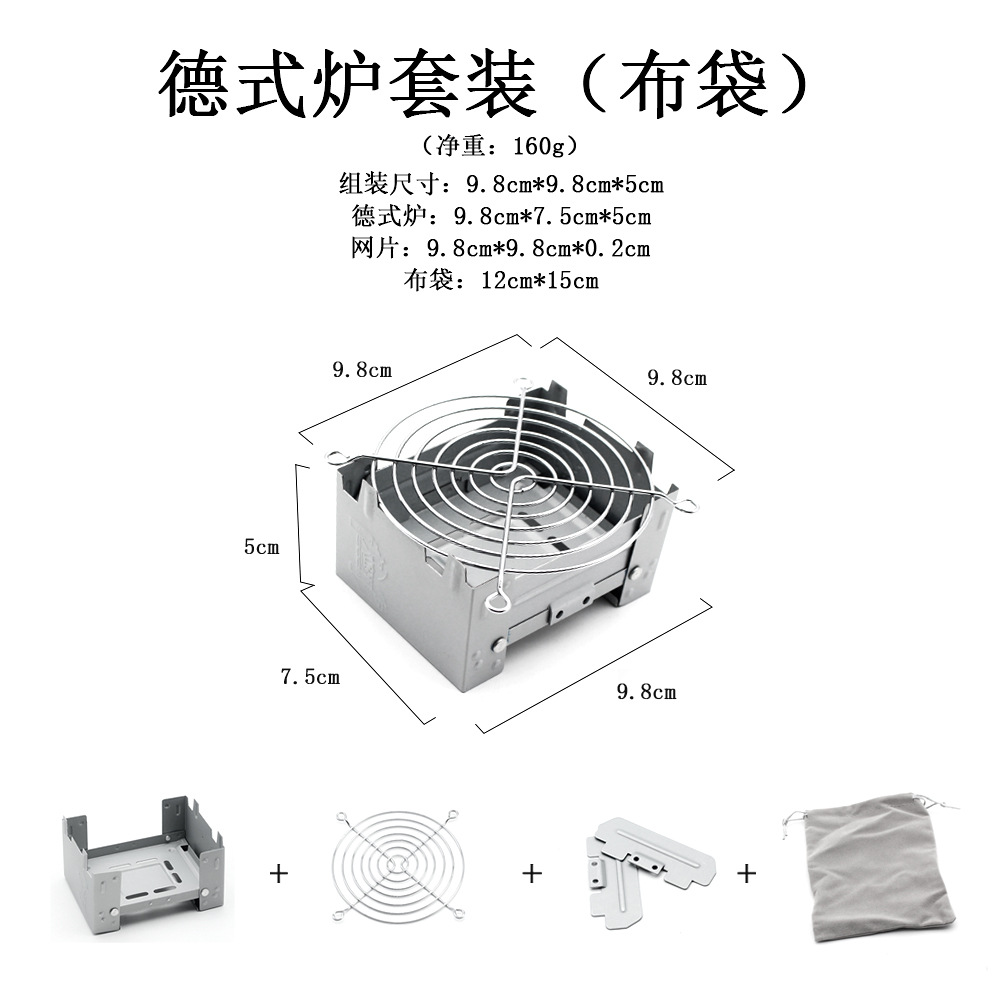 德式炉套装（布袋）

（净重：160g）
组装尺寸：9.8cm*9.8cm*5cm
德式炉：9.8cm*7.5cm*5cm
网片：9.8cm*9.8cm*0.2cm
布袋：12cm*15cm

9.8cm
9.8cm
5cm
7.5cm
9.8cm

+
+
+