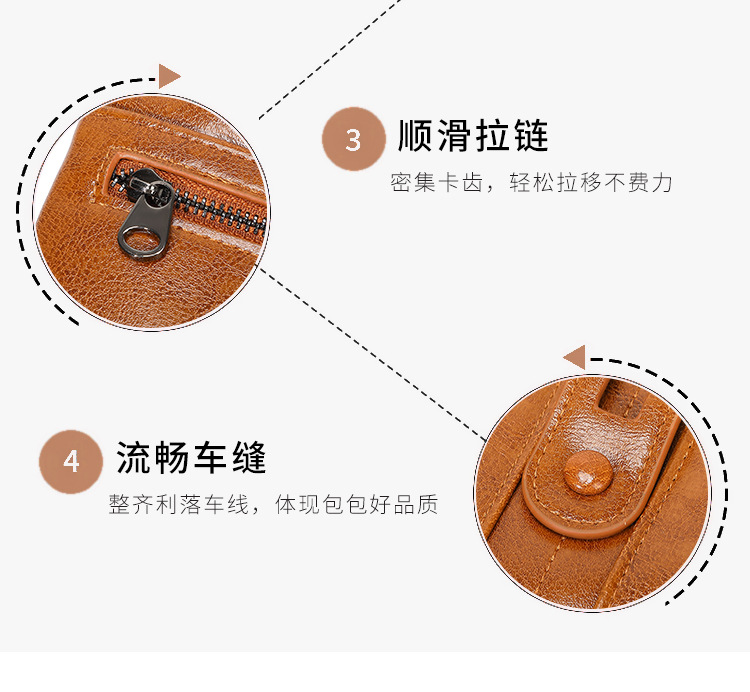 3 顺滑拉链

密集卡齿，轻松拉移不费力

4 流畅车缝

整齐利落车线，体现包包好品质