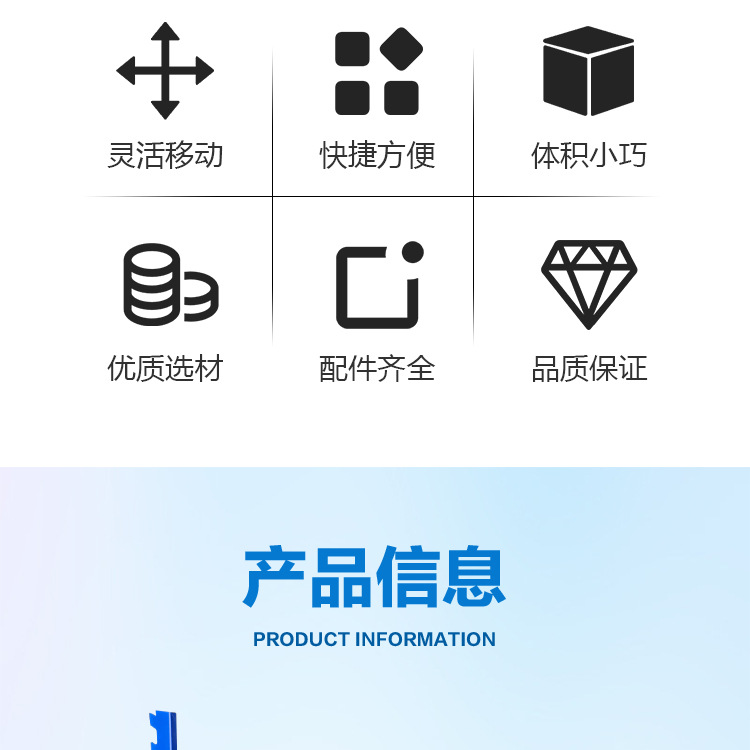 灵活移动

快捷方便

体积小巧

优质选材

配件齐全

品质保证

产品信息

PRODUCT INFORMATION