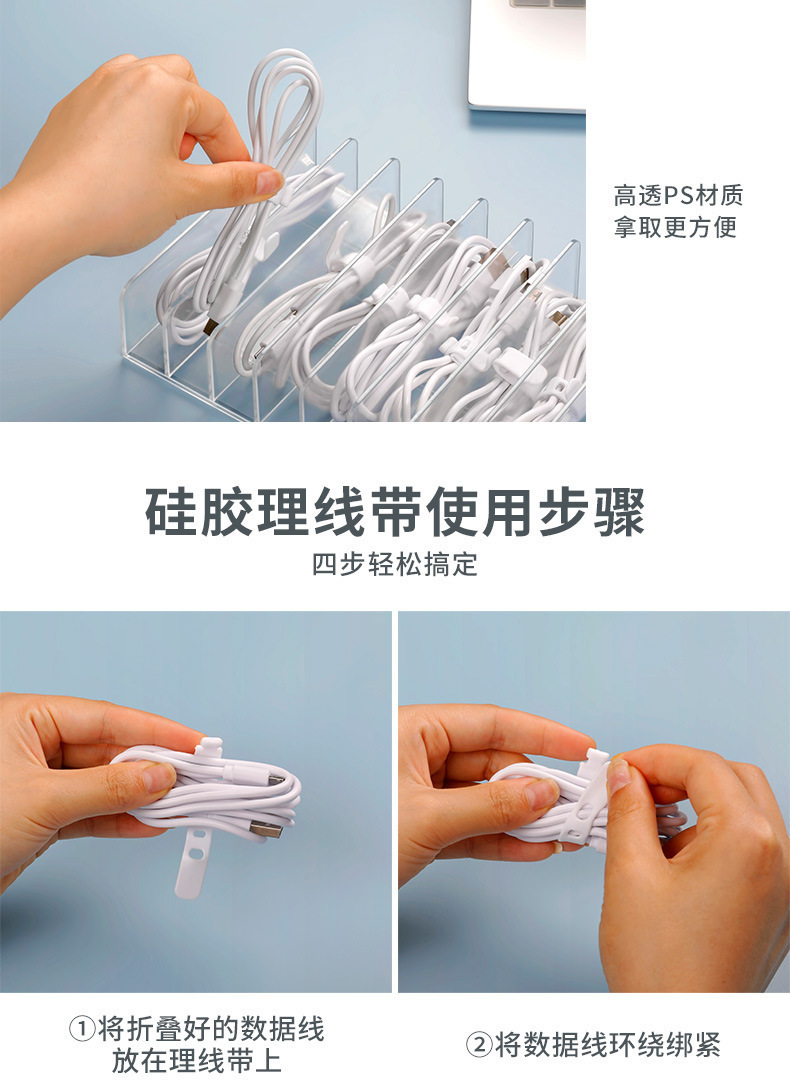 高透PS材质
拿取更方便

硅胶理线带使用步骤
四步轻松搞定

①将折叠好的数据线放在理线带上

②将数据线环绕绑紧