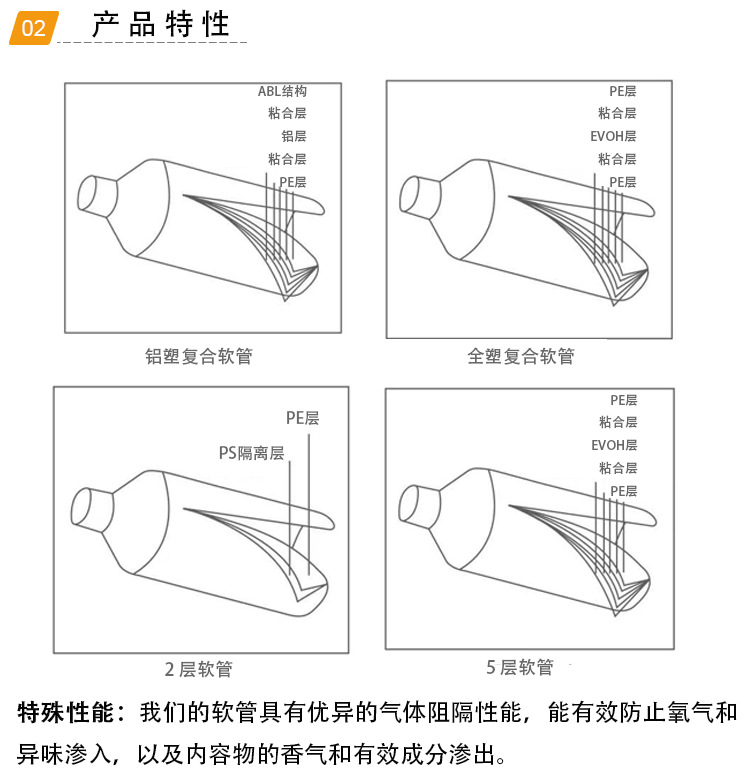 02 产品特性

ABL结构
粘合层
铝层
粘合层
PE层

铝塑复合软管

PE层
粘合层
EVOH层
粘合层
PE层

全塑复合软管

PE层
PS隔离层

2 层软管

PE层
粘合层
EVOH层
粘合层
PE层

5 层软管

特殊性能：我们的软管具有优异的气体阻隔性能，能有效防止氧气和异味渗入，以及内容物的香气和有效成分渗出。