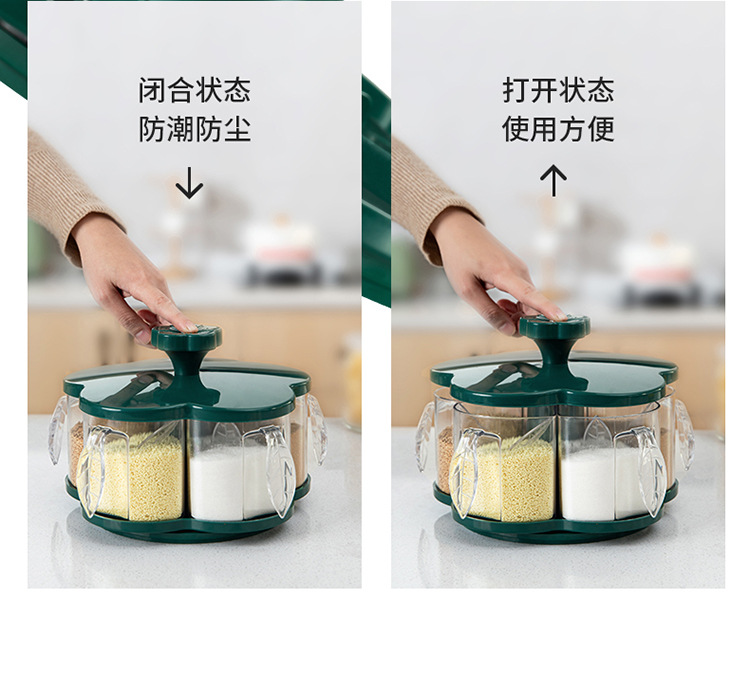 闭合状态
防潮防尘
↓

打开状态
使用方便
↑