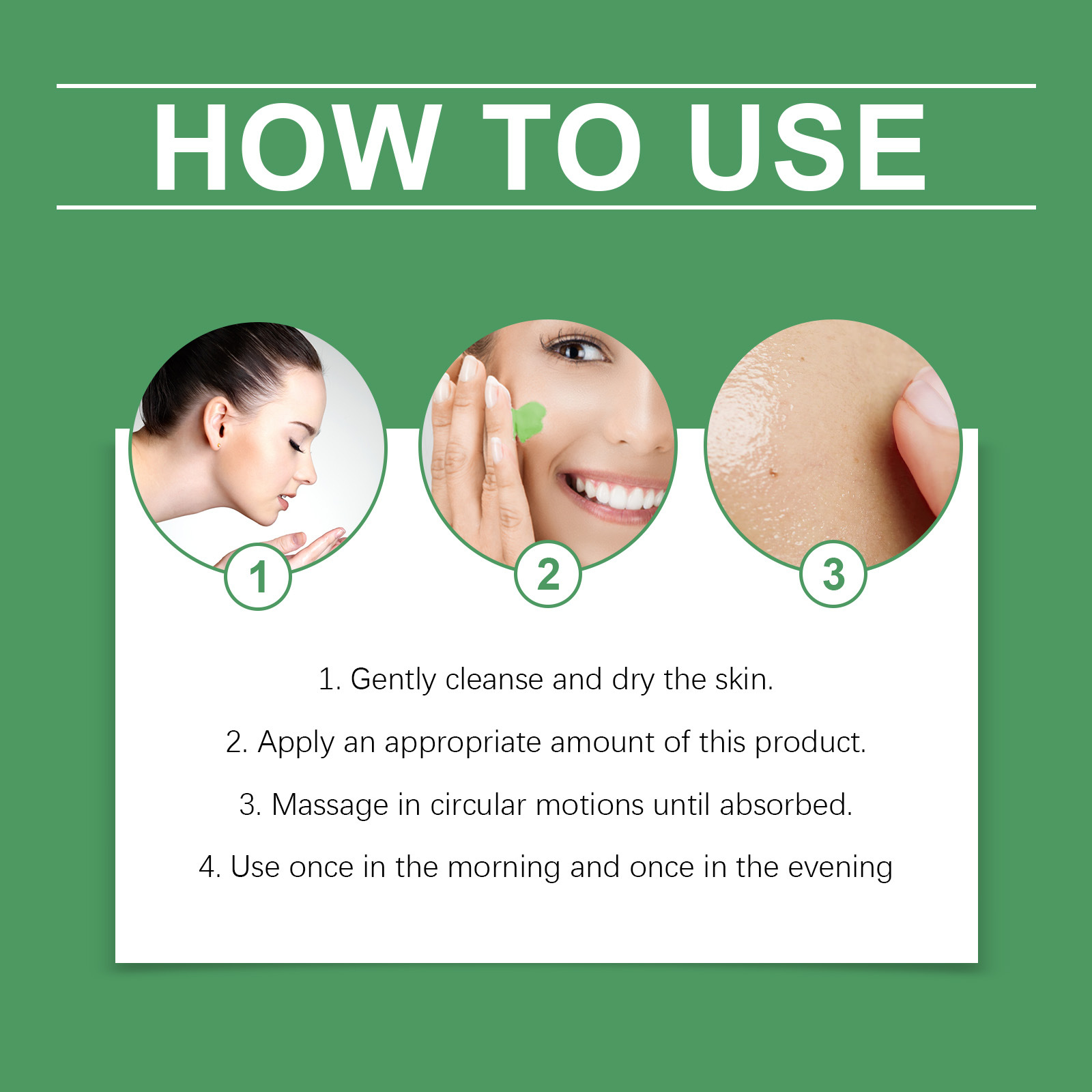 HOW TO USE

1

2

3

1. Gently cleanse and dry the skin.

2. Apply an appropriate amount of this product.

3. Massage in circular motions until absorbed.

4. Use once in the morning and once in the evening