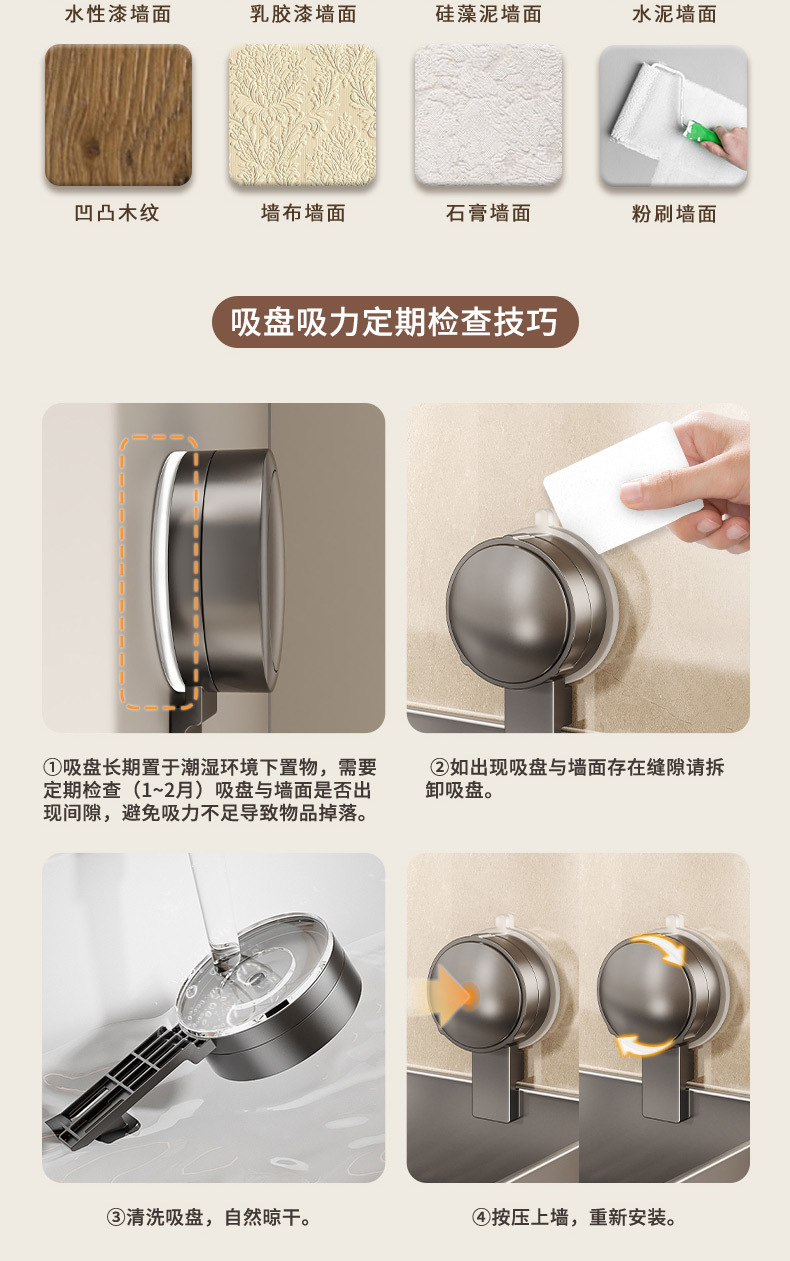 水性漆墙面 乳胶漆墙面 硅藻泥墙面 水泥墙面

凹凸木纹 墙布墙面 石膏墙面 粉刷墙面

吸盘吸力定期检查技巧

①吸盘长期置于潮湿环境下置物，需要定期检查（1~2月）吸盘与墙面是否出现间隙，避免吸力不足导致物品掉落。

②如出现吸盘与墙面存在缝隙请拆卸吸盘。

③清洗吸盘，自然晾干。

④按压上墙，重新安装。