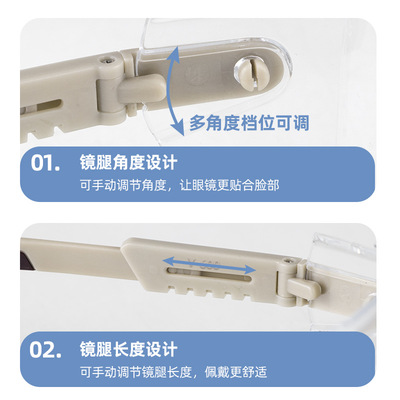 多角度档位可调

01. 镜腿角度设计

可手动调节角度，让眼镜更贴合脸部

02. 镜腿长度设计

可手动调节镜腿长度，佩戴更舒适