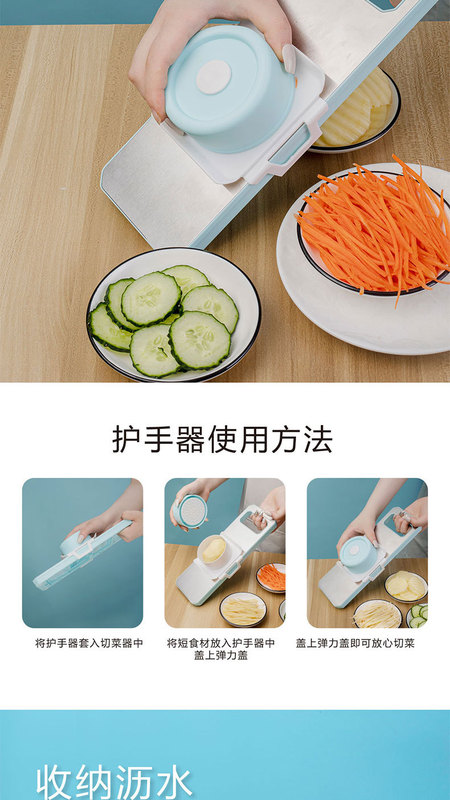 护手器使用方法

将护手器套入切菜器中

将短食材放入护手器中
盖上弹力盖

盖上弹力盖即可放心切菜

收纳沥水