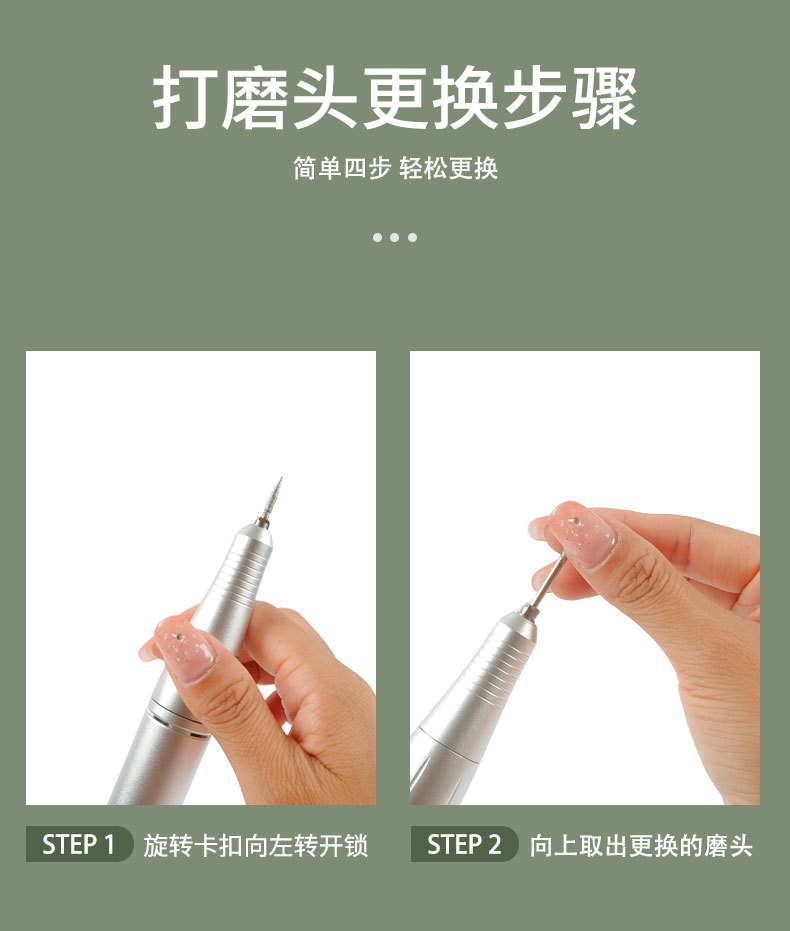 打磨头更换步骤

简单四步 轻松更换

STEP 1 旋转卡扣向左转开锁

STEP 2 向上取出更换的磨头