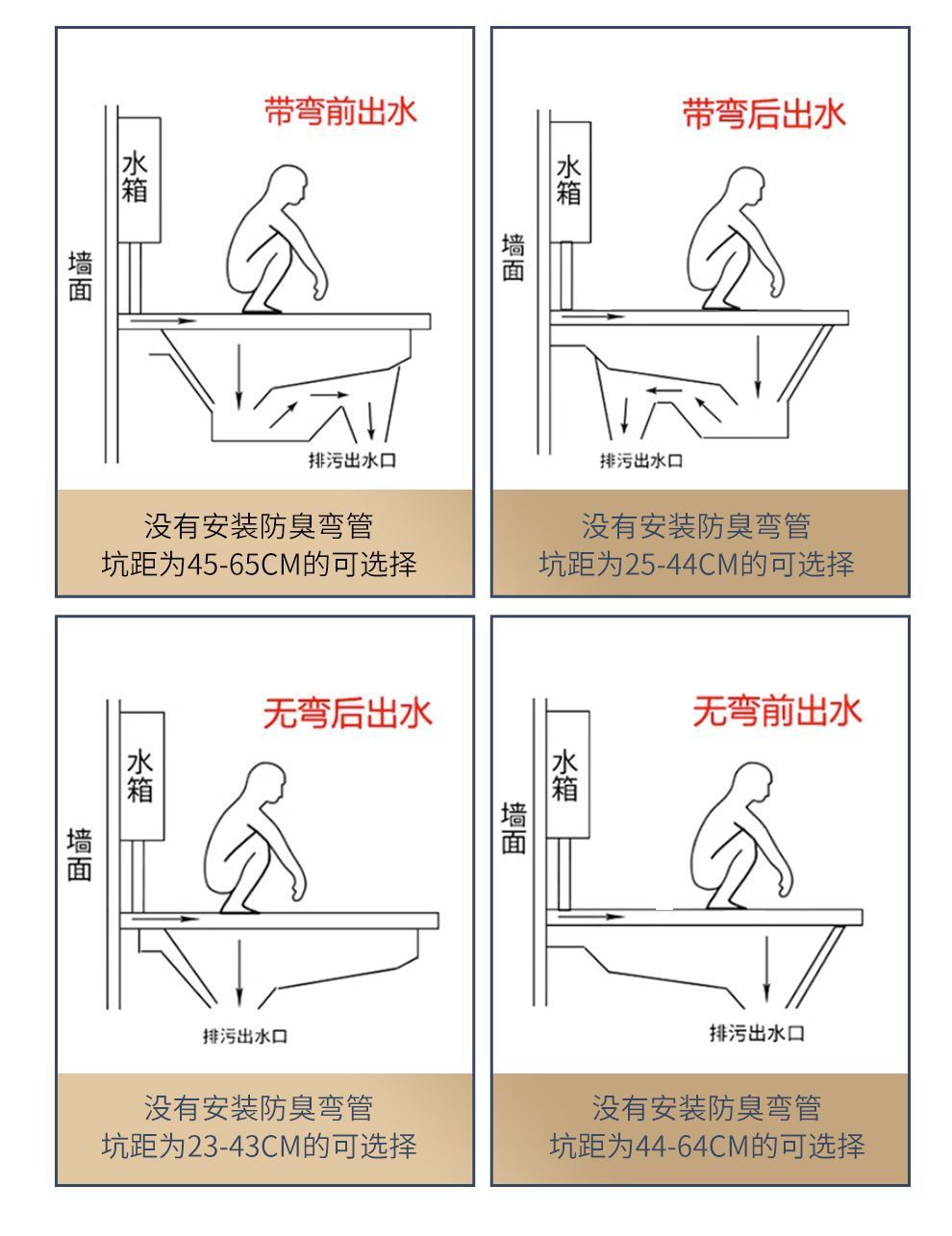 带弯前出水

水箱

墙面

排污出水口

没有安装防臭弯管
坑距为45-65CM的可选择

带弯后出水

水箱

墙面

排污出水口

没有安装防臭弯管
坑距为25-44CM的可选择

无弯后出水

水箱

墙面

排污出水口

没有安装防臭弯管
坑距为23-43CM的可选择

无弯前出水

水箱

墙面

排污出水口

没有安装防臭弯管
坑距为44-64CM的可选择