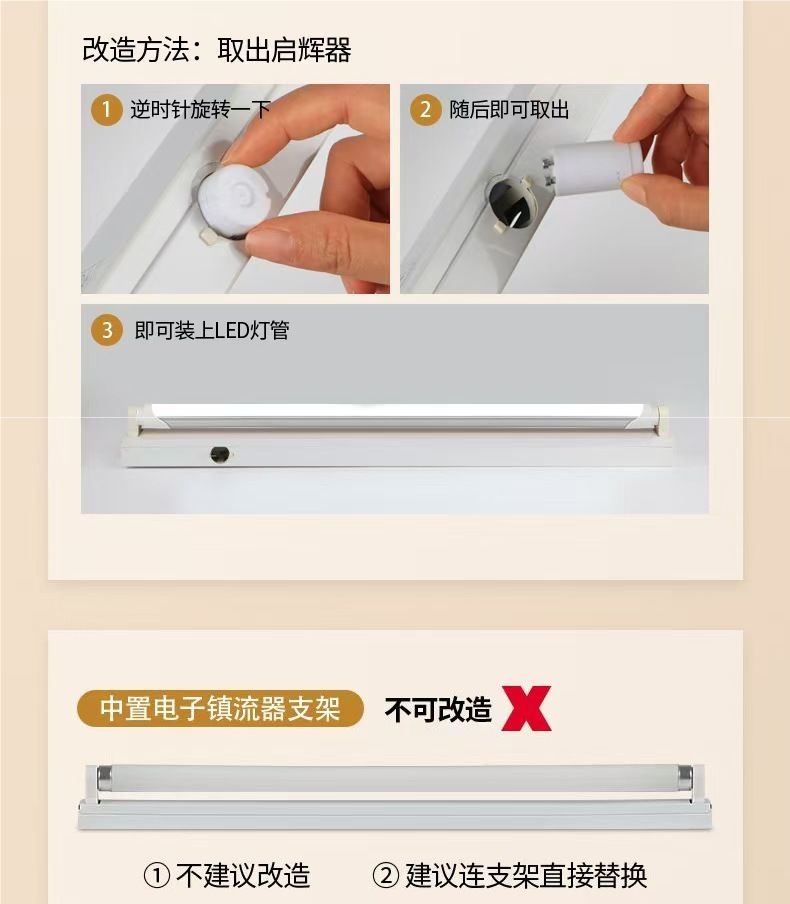 改造方法：取出启辉器

1 逆时针旋转一下

2 随后即可取出

3 即可装上LED灯管

中置电子镇流器支架 不可改造 X

① 不建议改造 ② 建议连支架直接替换