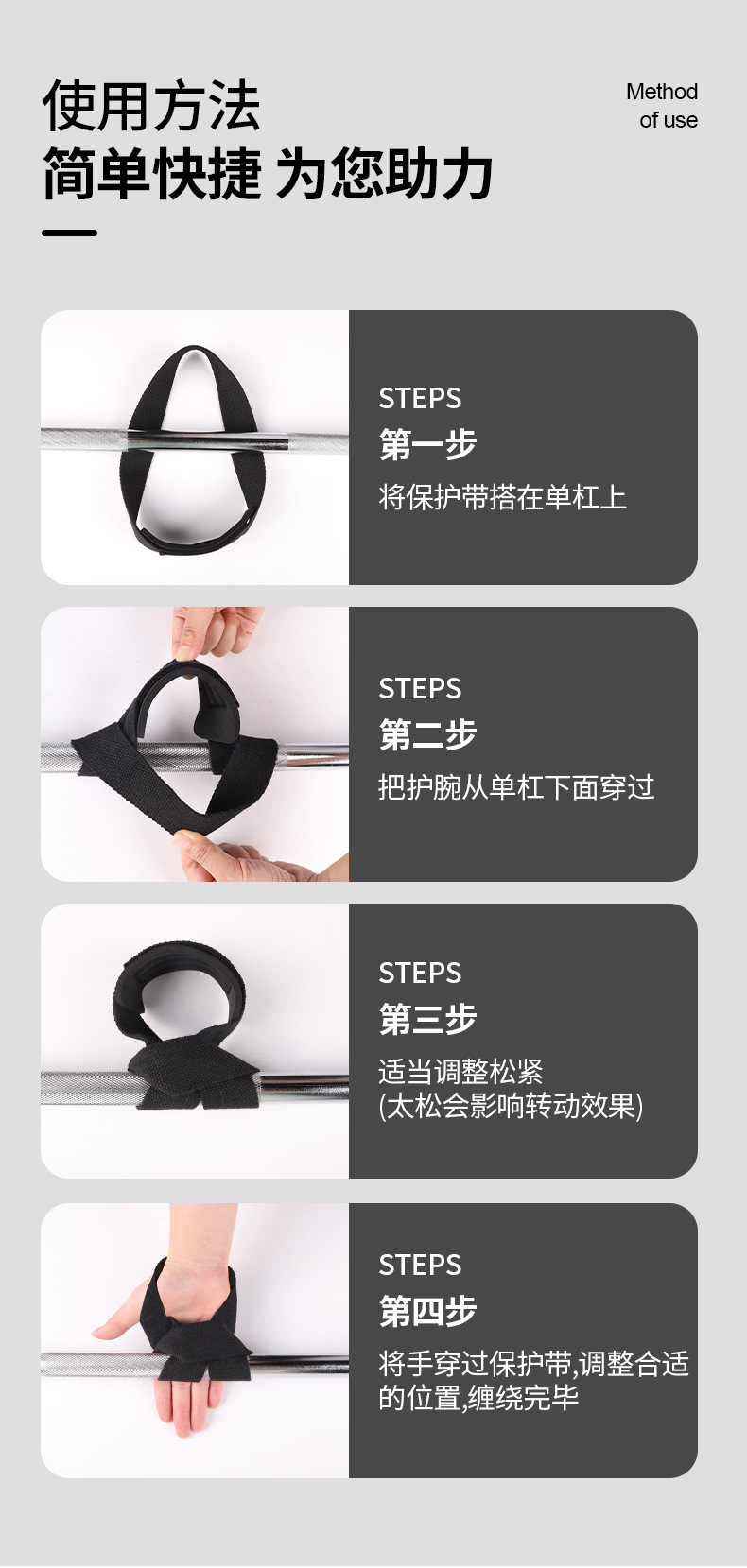 使用方法
简单快捷 为您助力

Method
of use

STEPS
第一步
将保护带搭在单杠上

STEPS
第二步
把护腕从单杠下面穿过

STEPS
第三步
适当调整松紧
(太松会影响转动效果)

STEPS
第四步
将手穿过保护带,调整合适的位置,缠绕完毕