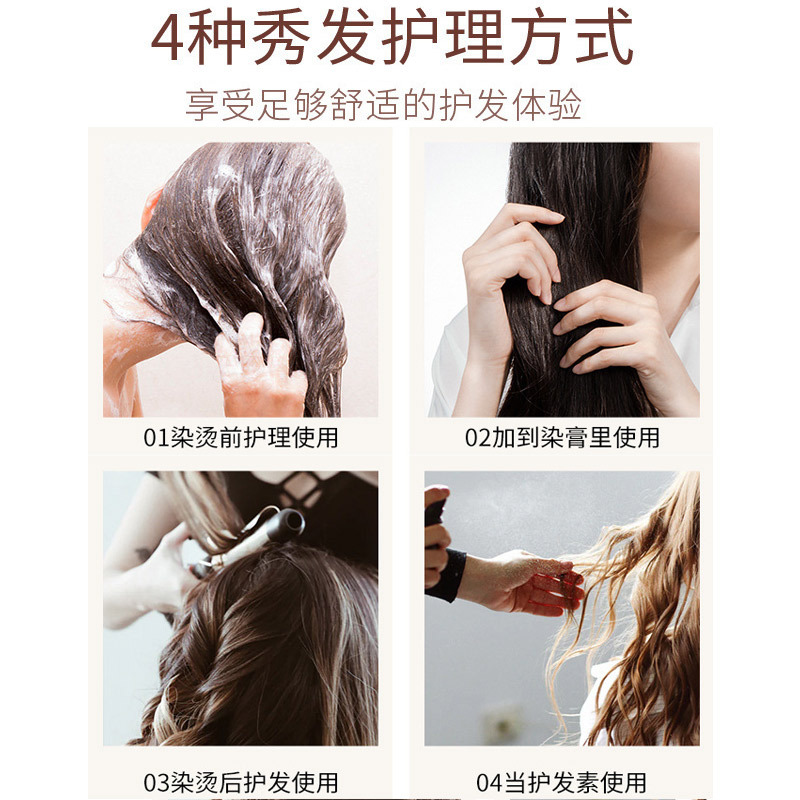 4种秀发护理方式

享受足够舒适的护发体验

01染烫前护理使用

02加到染膏里使用

03染烫后护发使用

04当护发素使用