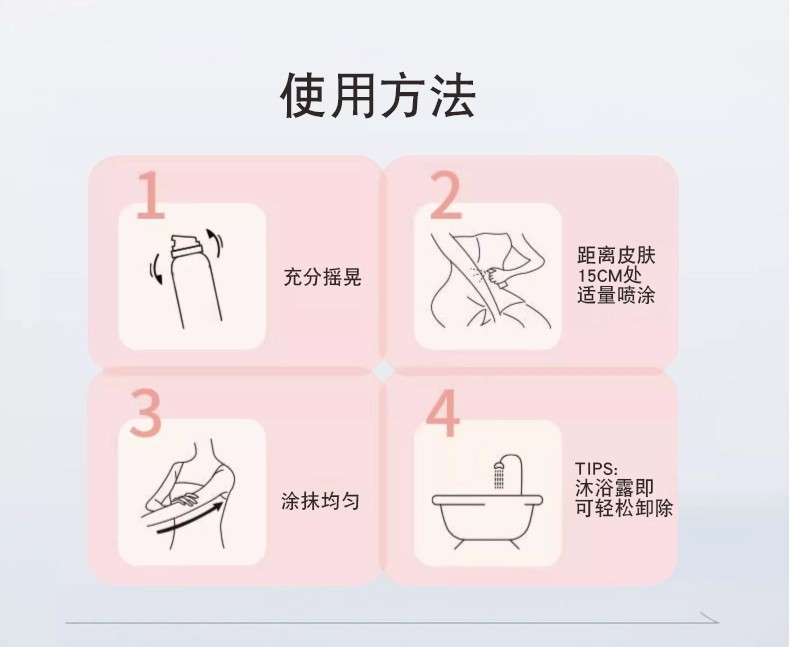 使用方法

1

充分摇晃

2

距离皮肤
15CM处
适量喷涂

3

涂抹均匀

4

TIPS:
沐浴露即
可轻松卸除