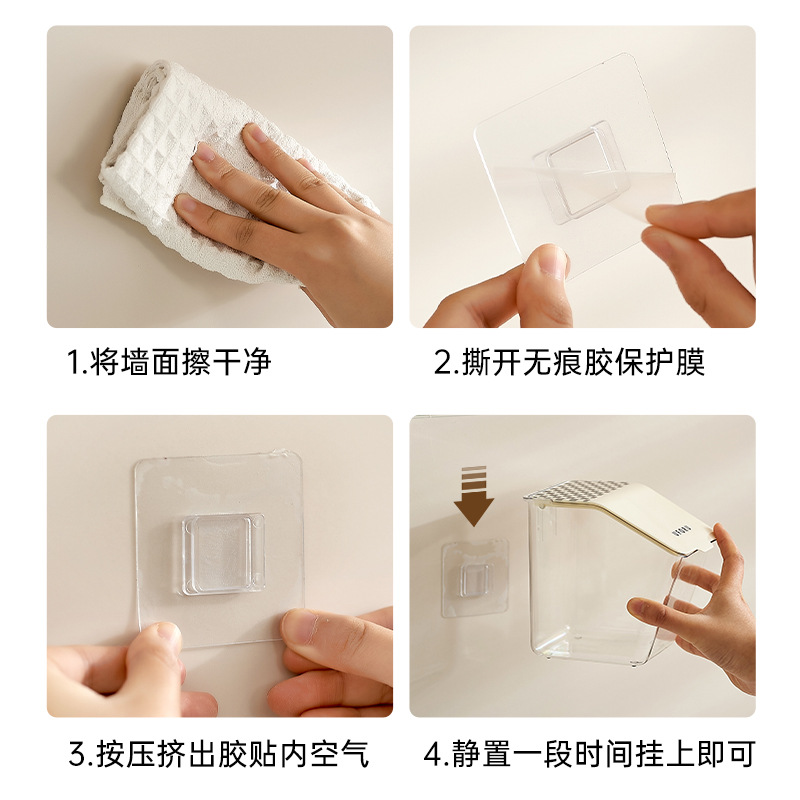 1.将墙面擦干净

2.撕开无痕胶保护膜

3.按压挤出胶贴内空气

4.静置一段时间挂上即可