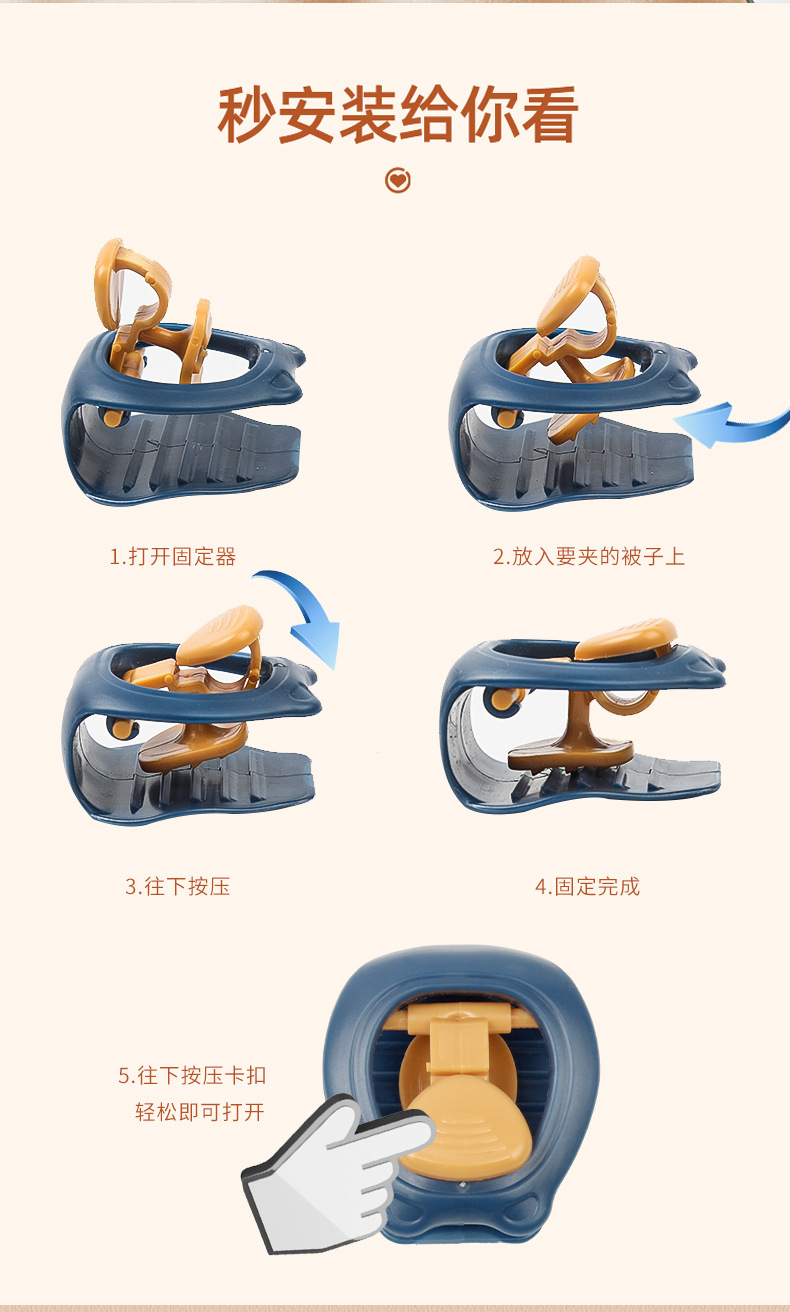 秒安装给你看

1.打开固定器

2.放入要夹的被子上

3.往下按压

4.固定完成

5.往下按压卡扣
轻松即可打开