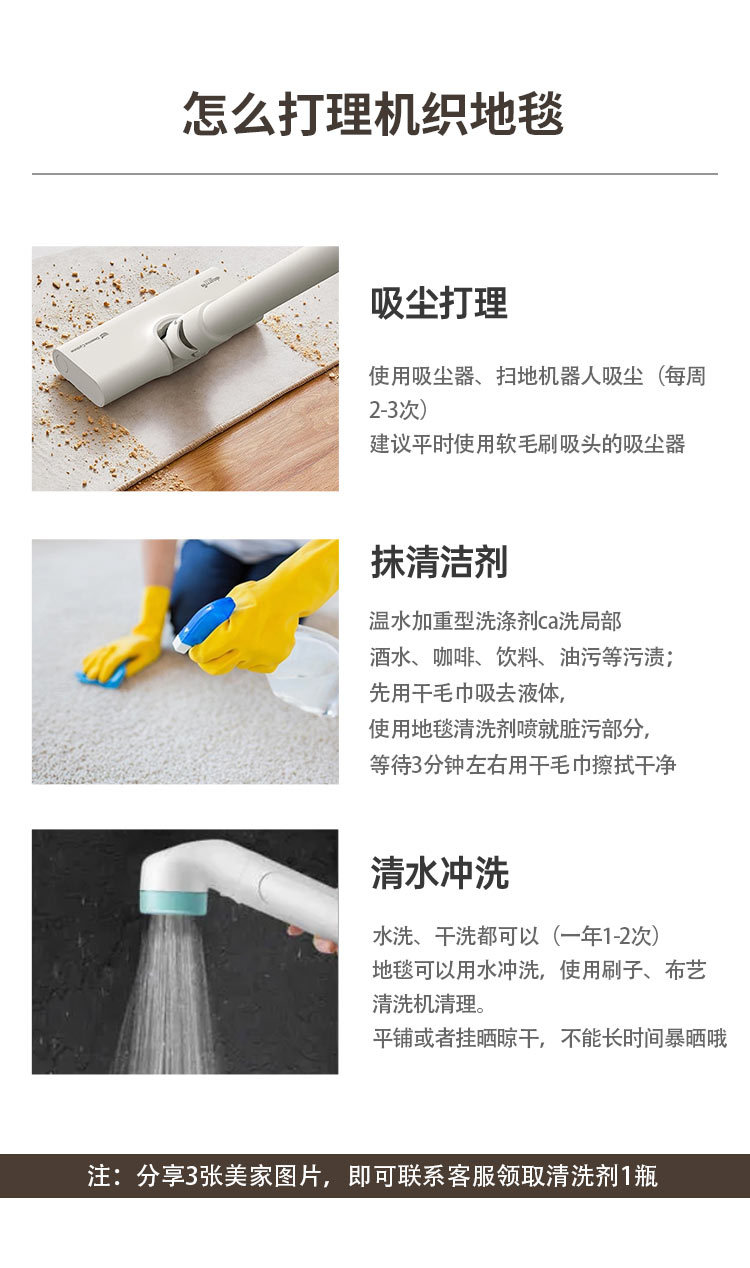 怎么打理机织地毯

吸尘打理

使用吸尘器、扫地机器人吸尘（每周2-3次）
建议平时使用软毛刷吸头的吸尘器

抹清洁剂

温水加重型洗涤剂ca洗局部
酒水、咖啡、饮料、油污等污渍；
先用干毛巾吸去液体,
使用地毯清洗剂喷就脏污部分,
等待3分钟左右用干毛巾擦拭干净

清水冲洗

水洗、干洗都可以（一年1-2次）
地毯可以用水冲洗，使用刷子、布艺清洗机清理。
平铺或者挂晒晾干，不能长时间暴晒哦

注：分享3张美家图片，即可联系客服领取清洗剂1瓶