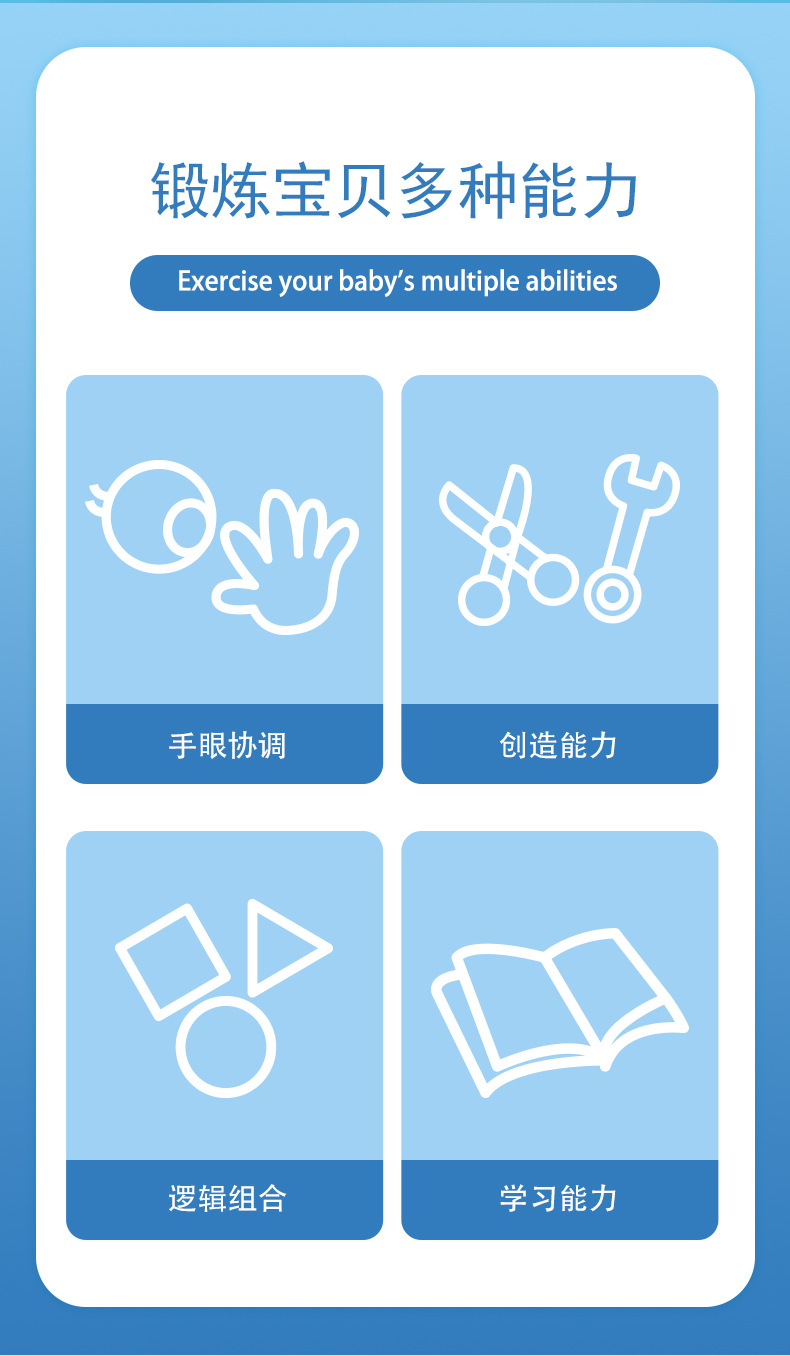 锻炼宝贝多种能力

Exercise your baby's multiple abilities

手眼协调

创造能力

逻辑组合

学习能力