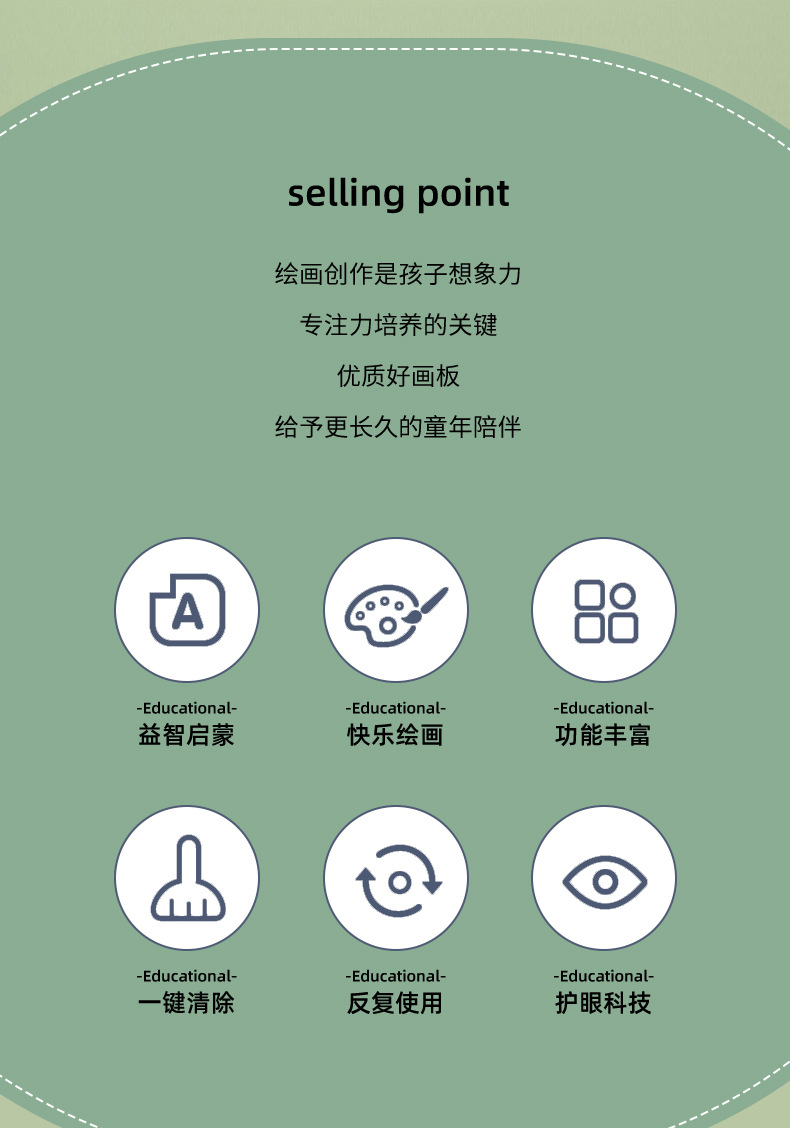 selling point

绘画创作是孩子想象力

专注力培养的关键

优质好画板

给予更长久的童年陪伴

A

-Educational-
益智启蒙

-Educational-
快乐绘画

-Educational-
功能丰富

-Educational-
一键清除

-Educational-
反复使用

-Educational-
护眼科技