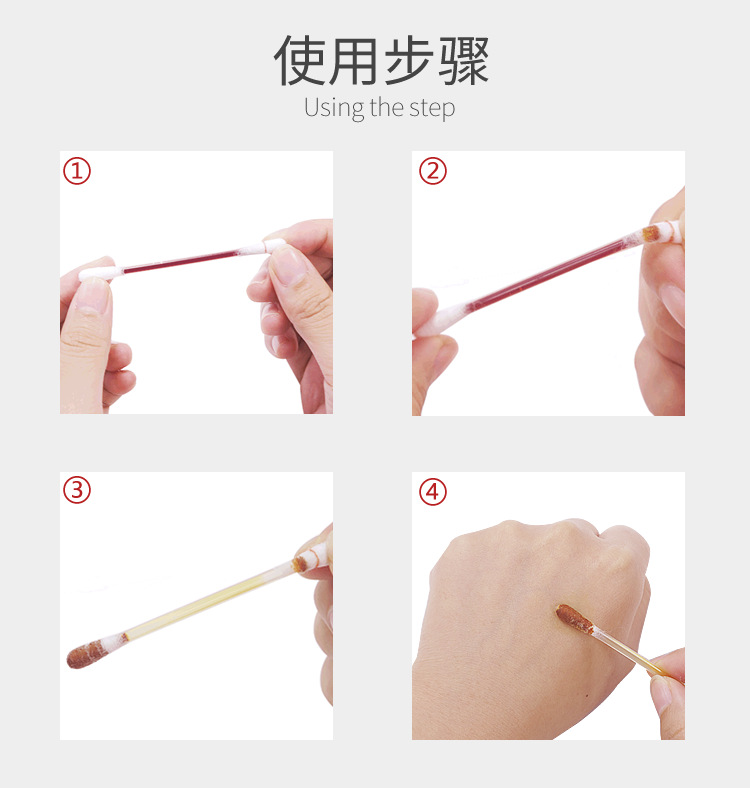 使用步骤
Using the step

①

②

③

④