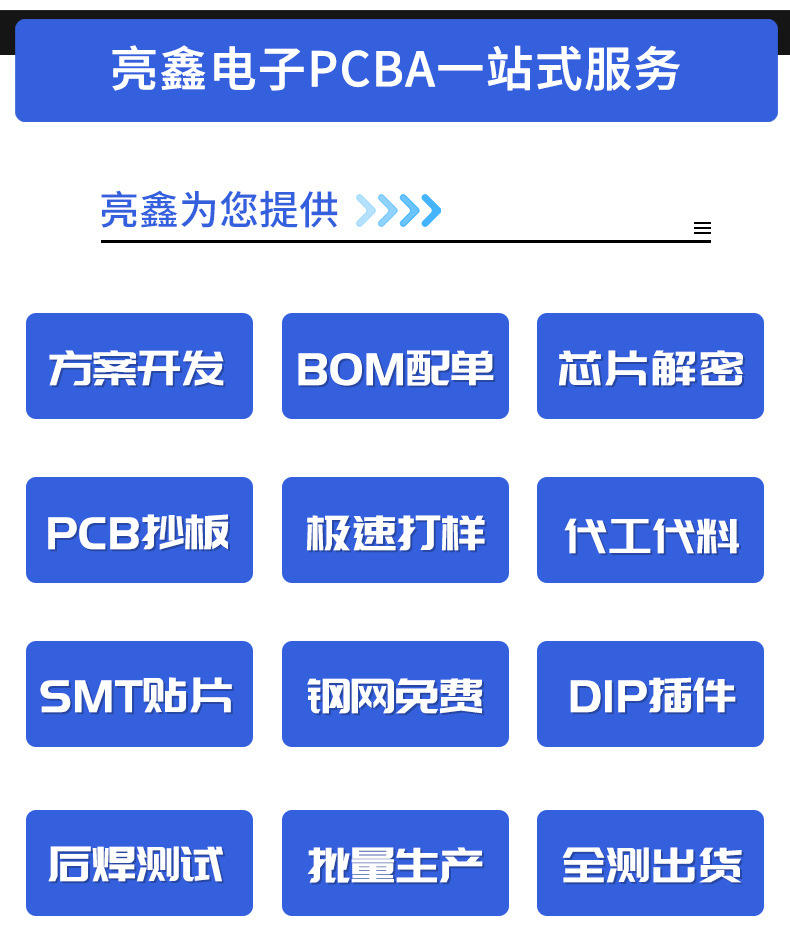 亮鑫电子PCBA一站式服务

亮鑫为您提供

方案开发

BOM配单

芯片解密

PCB抄板

极速打样

代工代料

SMT贴片

钢网免费

DIP插件

后焊测试

批量生产

全测出货