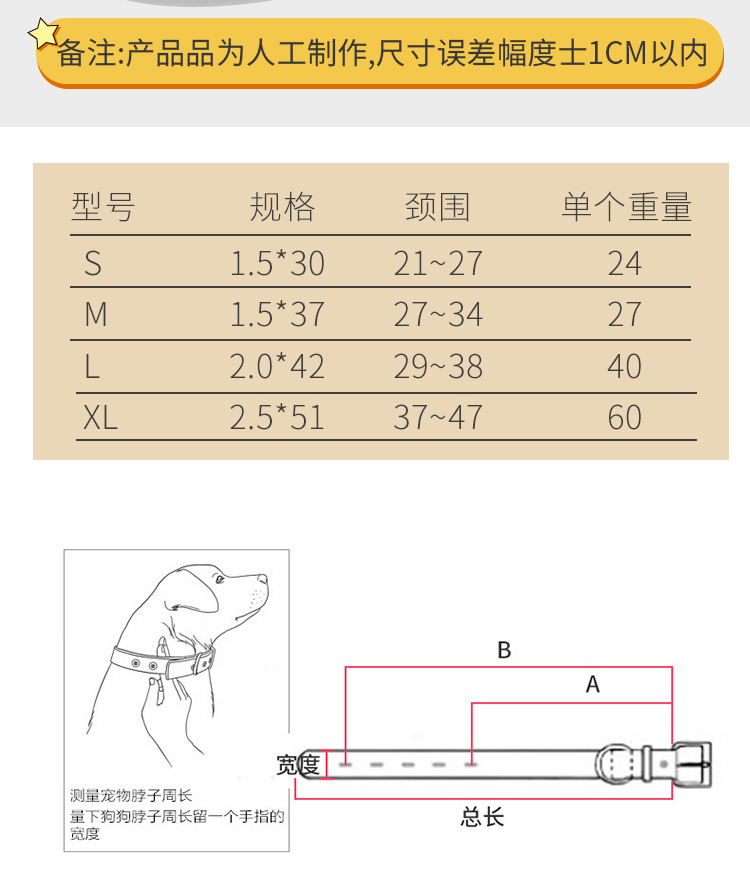 备注:产品品为人工制作,尺寸误差幅度士1CM以内

| 型号 | 规格 | 颈围 | 单个重量 |
|---|---|---|---|
| S | 1.5*30 | 21~27 | 24 |
| M | 1.5*37 | 27~34 | 27 |
| L | 2.0*42 | 29~38 | 40 |
| XL | 2.5*51 | 37~47 | 60 |

测量宠物脖子周长
量下狗狗脖子周长留一个手指的宽度

B
A
宽度
总长