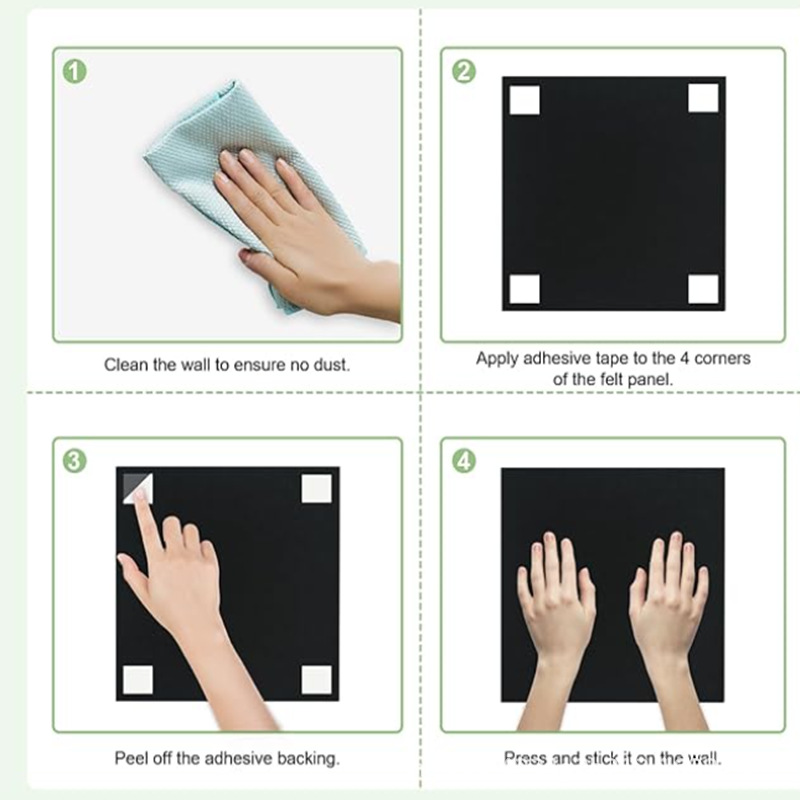 1

Clean the wall to ensure no dust.

2

Apply adhesive tape to the 4 corners of the felt panel.

3

Peel off the adhesive backing.

4

Press and stick it on the wall.