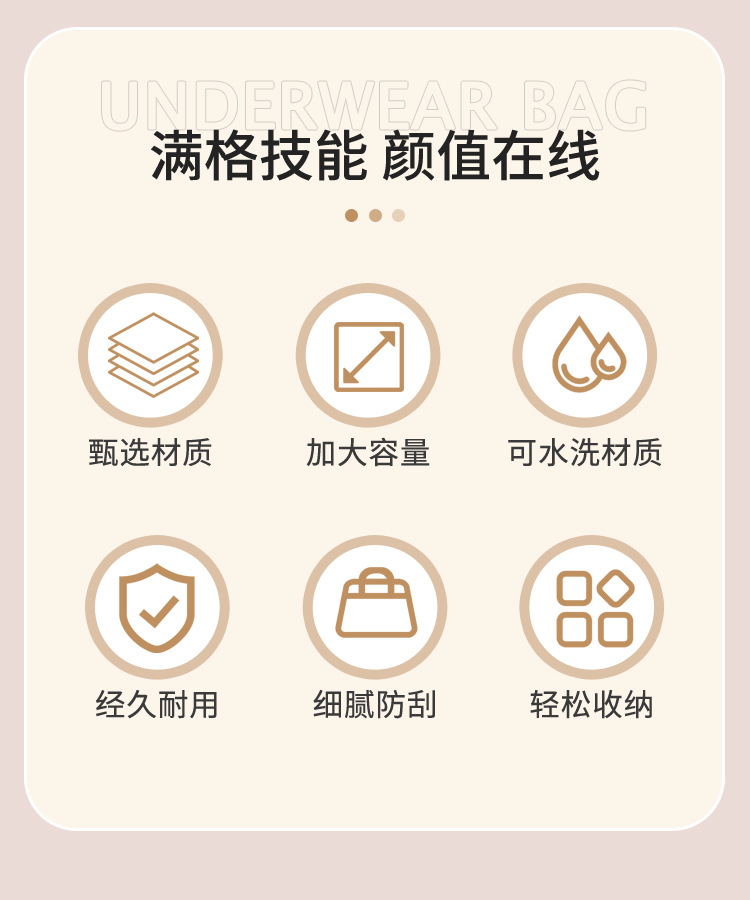 UNDERWEAR BAG

满格技能 颜值在线

甄选材质

加大容量

可水洗材质

经久耐用

细腻防刮

轻松收纳