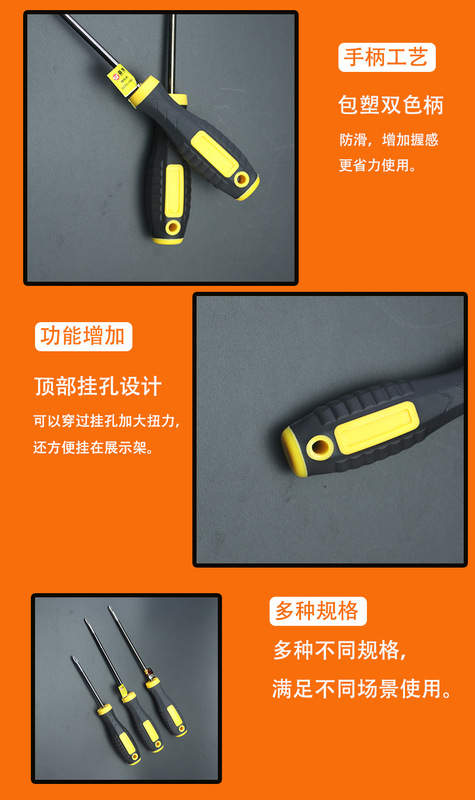 手柄工艺

包塑双色柄

防滑，增加握感
更省力使用。

功能增加

顶部挂孔设计

可以穿过挂孔加大扭力，
还方便挂在展示架。

多种规格

多种不同规格，
满足不同场景使用。