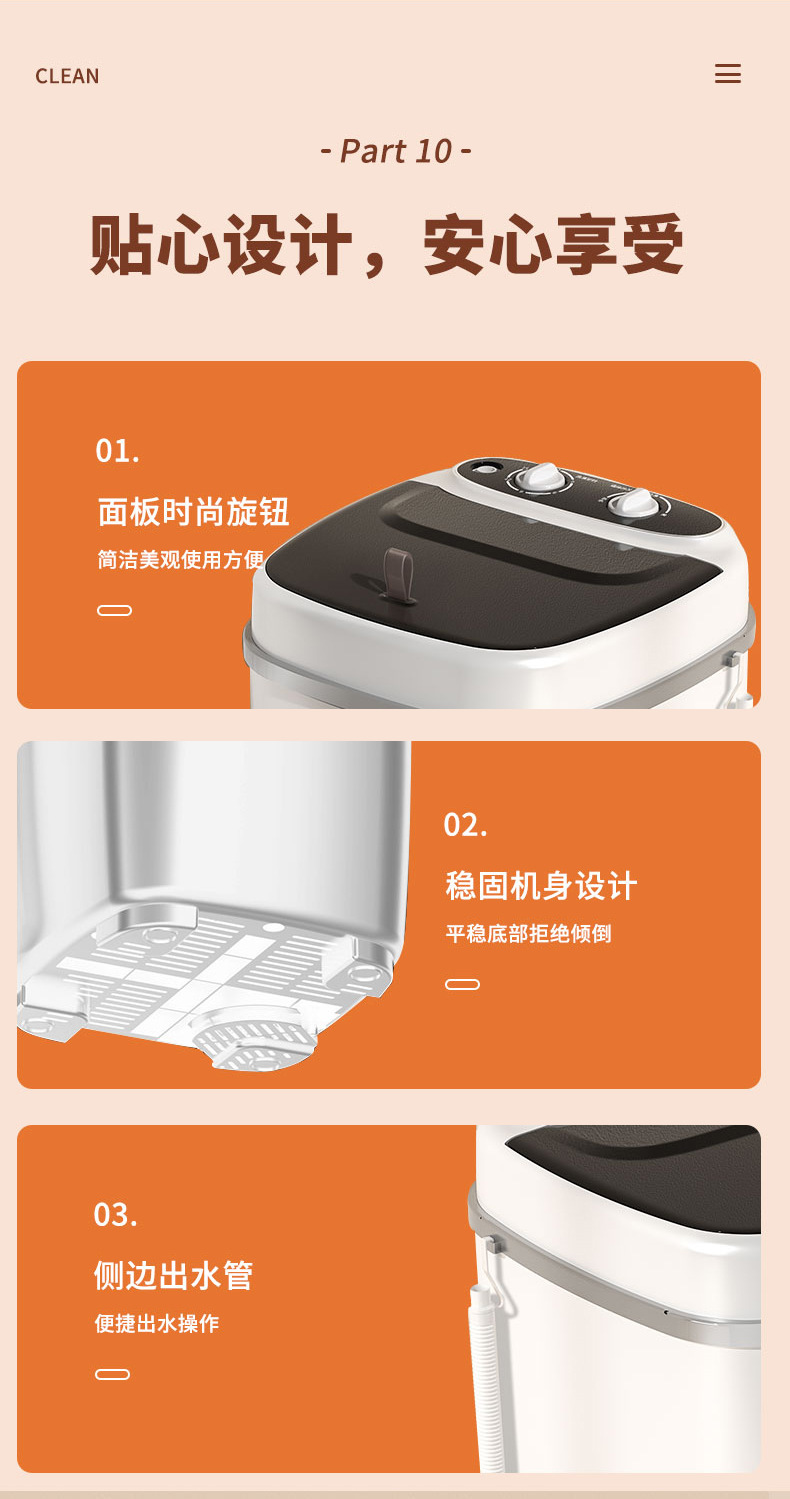 CLEAN

- Part 10 -

贴心设计，安心享受

01.

面板时尚旋钮

简洁美观使用方便

02.

稳固机身设计

平稳底部拒绝倾倒

03.

侧边出水管

便捷出水操作