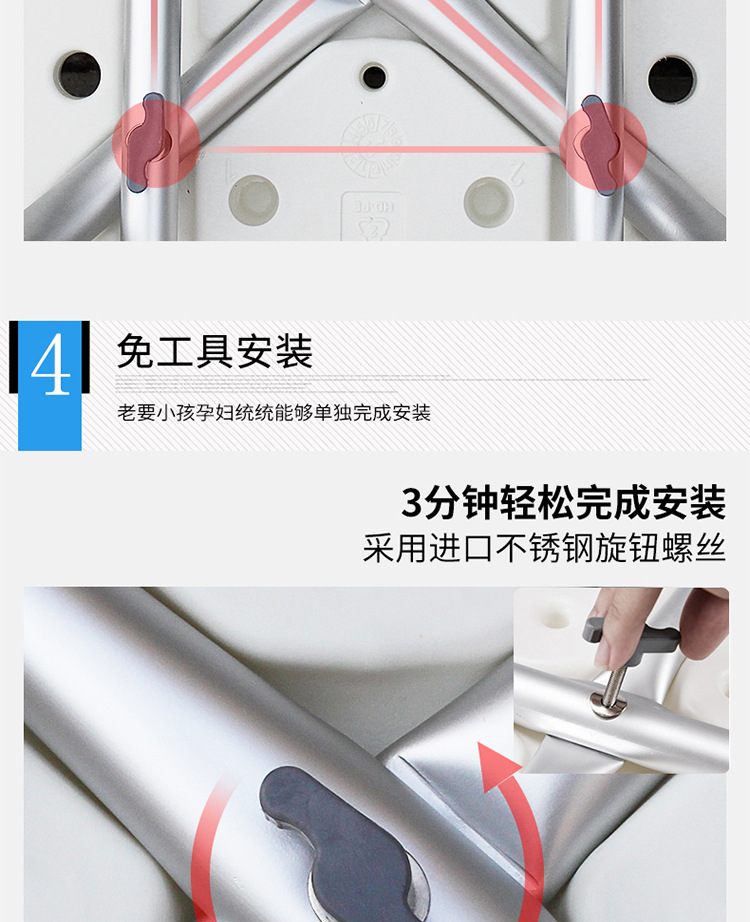 4
免工具安装
老要小孩孕妇统统能够单独完成安装

3分钟轻松完成安装
采用进口不锈钢旋钮螺丝