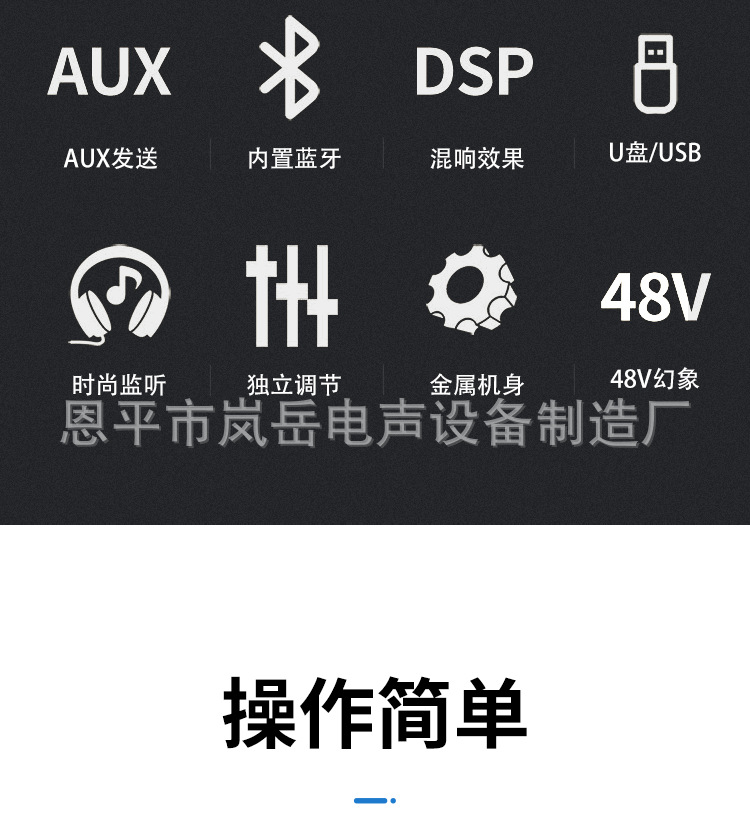 AUX

AUX发送

内置蓝牙

DSP

混响效果

U盘/USB

时尚监听

独立调节

金属机身

48V

48V幻象

操作简单

恩平市岚岳电声设备制造厂