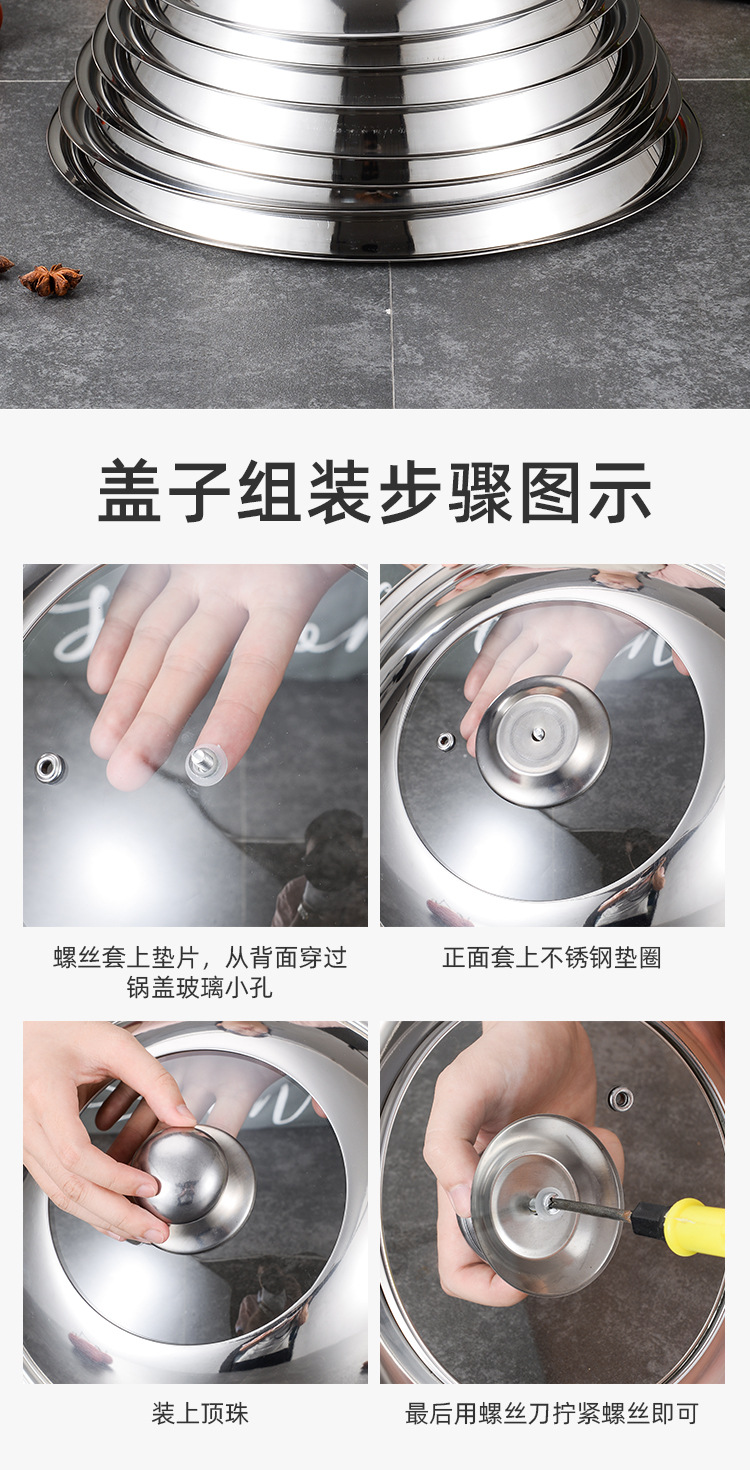 盖子组装步骤图示

螺丝套上垫片，从背面穿过锅盖玻璃小孔

正面套上不锈钢垫圈

装上顶珠

最后用螺丝刀拧紧螺丝即可