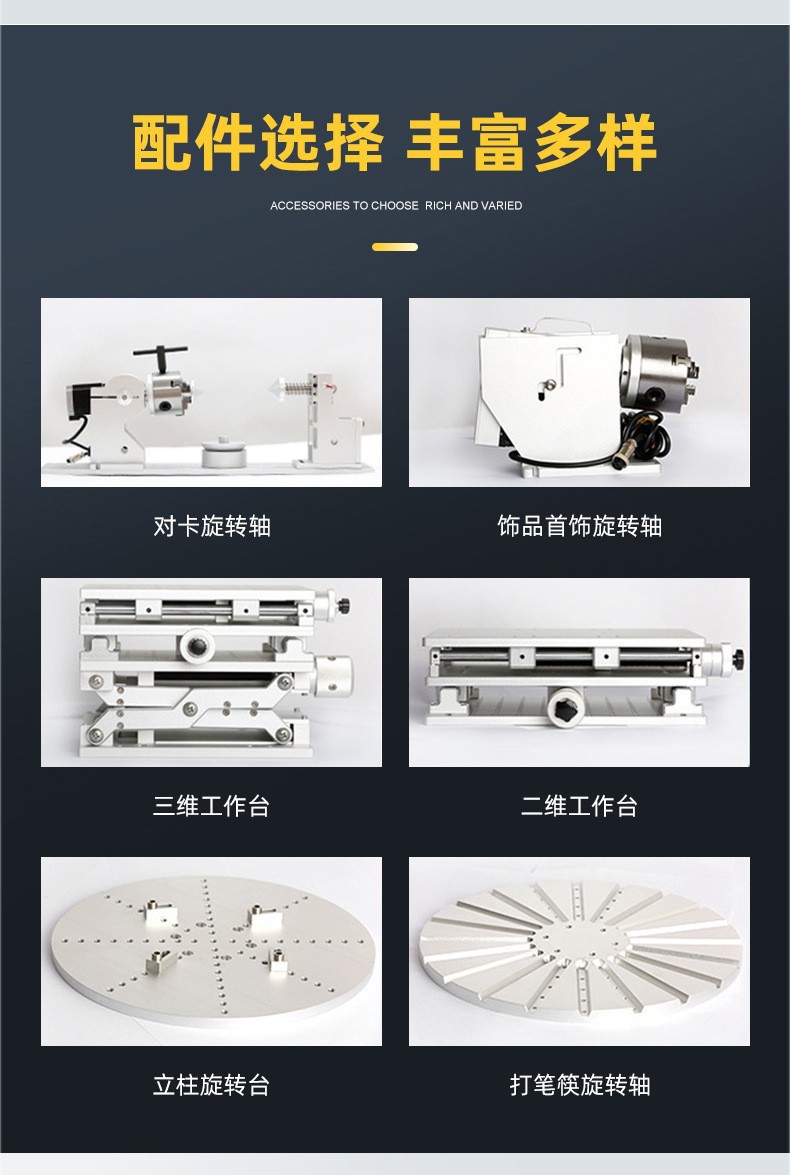 配件选择 丰富多样

ACCESSORIES TO CHOOSE RICH AND VARIED

对卡旋转轴

饰品首饰旋转轴

三维工作台

二维工作台

立柱旋转台

打笔筷旋转轴