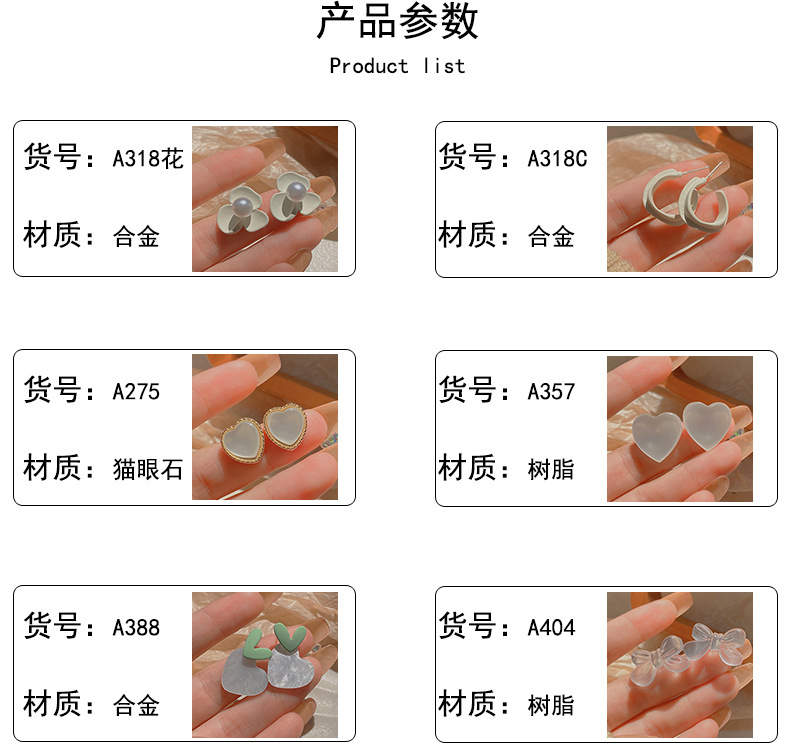 产品参数

Product list

货号：A318花

材质：合金

货号：A318C

材质：合金

货号：A275

材质：猫眼石

货号：A357

材质：树脂

货号：A388

材质：合金

货号：A404

材质：树脂