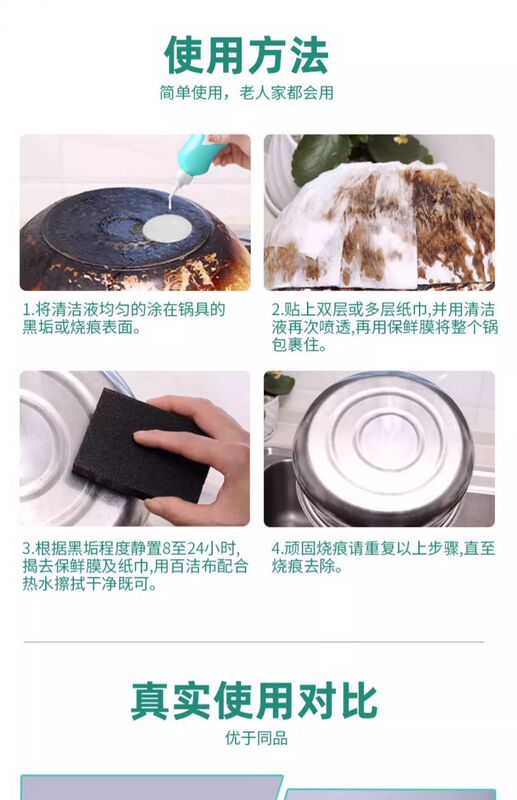 使用方法

简单使用，老人家都会用

1.将清洁液均匀的涂在锅具的黑垢或烧痕表面。

2.贴上双层或多层纸巾,并用清洁液再次喷透,再用保鲜膜将整个锅包裹住。

3.根据黑垢程度静置8至24小时,揭去保鲜膜及纸巾,用百洁布配合热水擦拭干净既可。

4.顽固烧痕请重复以上步骤,直至烧痕去除。

真实使用对比

优于同品