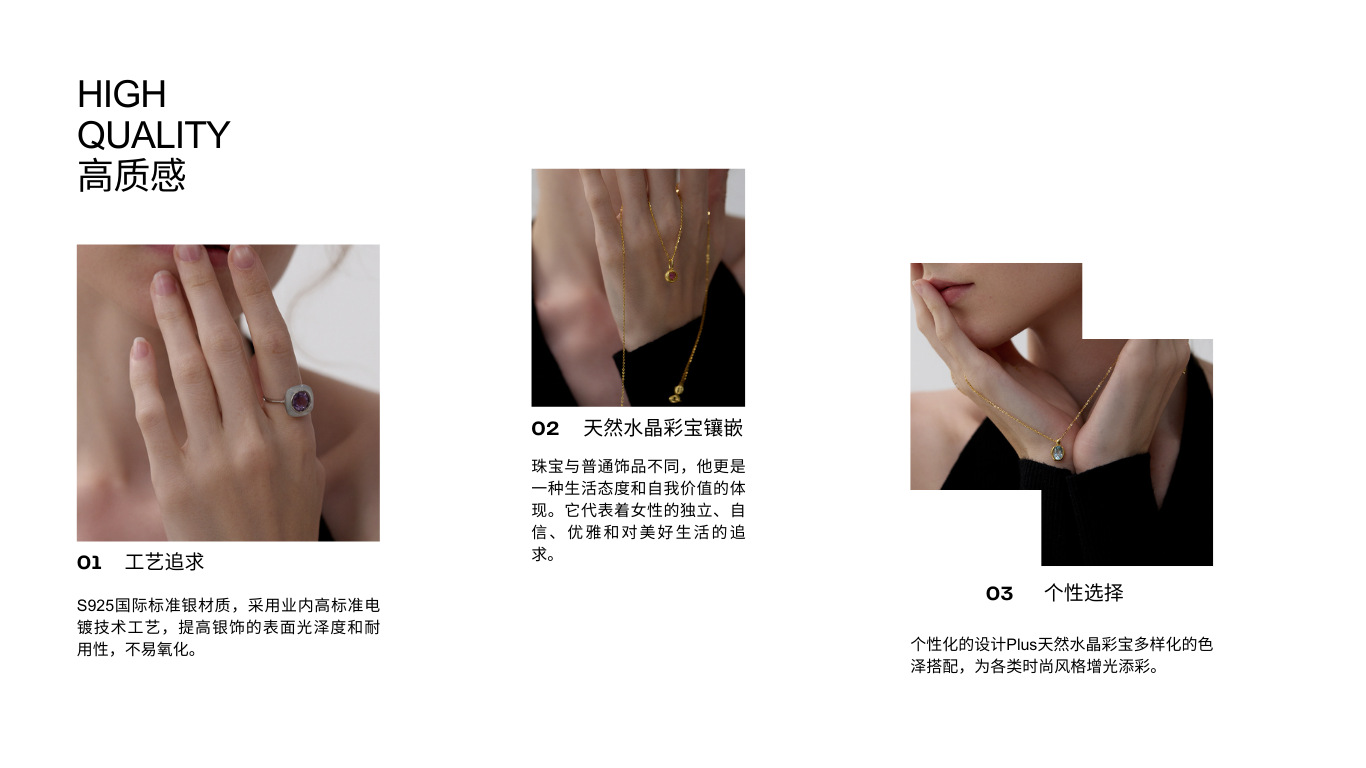 HIGH
QUALITY
高质感

01 工艺追求

S925国际标准银材质，采用业内高标准电镀技术工艺，提高银饰的表面光泽度和耐用性，不易氧化。

02 天然水晶彩宝镶嵌

珠宝与普通饰品不同，他更是一种生活态度和自我价值的体现。它代表着女性的独立、自信、优雅和对美好生活的追求。

03 个性选择

个性化的设计Plus天然水晶彩宝多样化的色泽搭配，为各类时尚风格增光添彩。