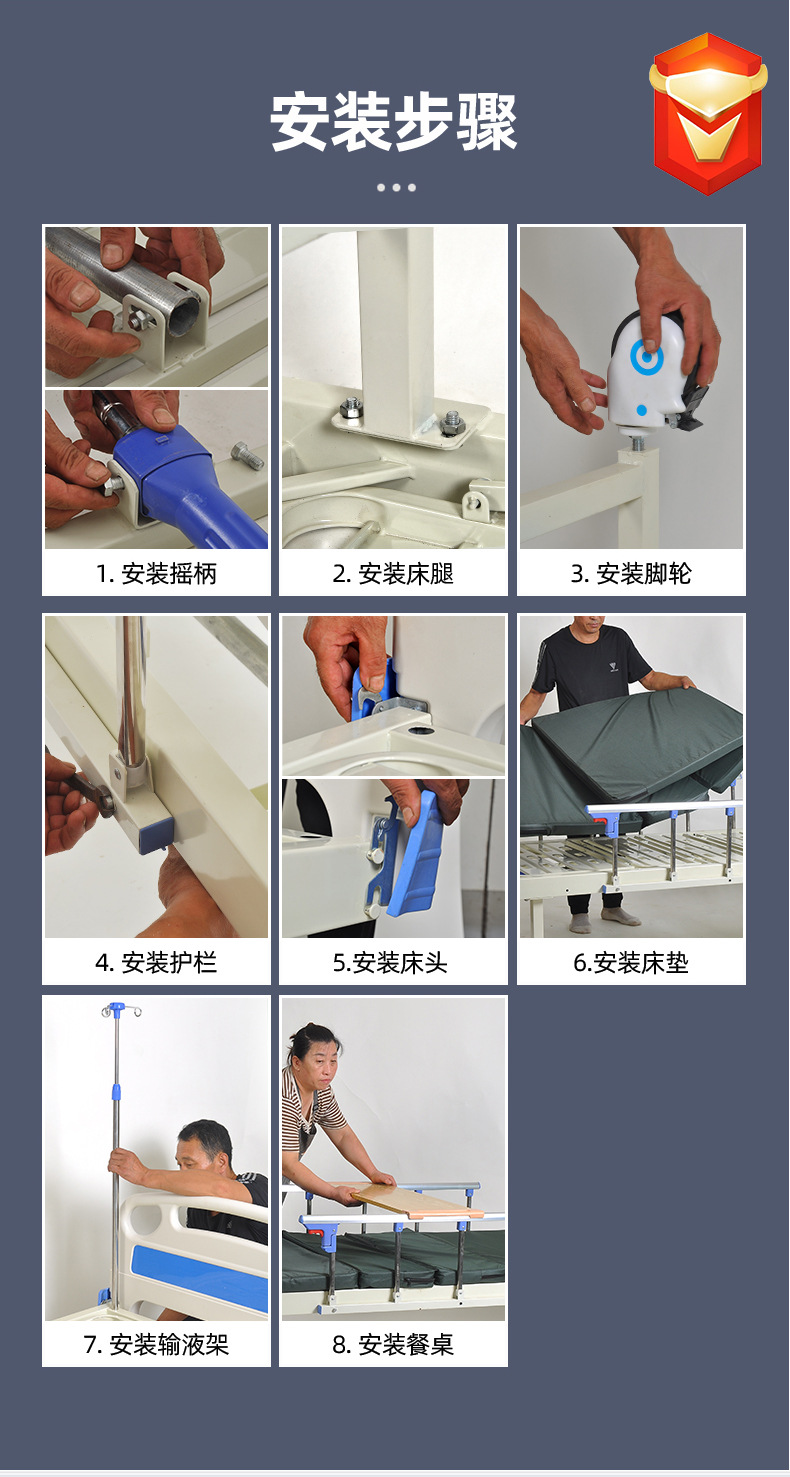 安装步骤

1. 安装摇柄

2. 安装床腿

3. 安装脚轮

4. 安装护栏

5.安装床头

6.安装床垫

7. 安装输液架

8. 安装餐桌