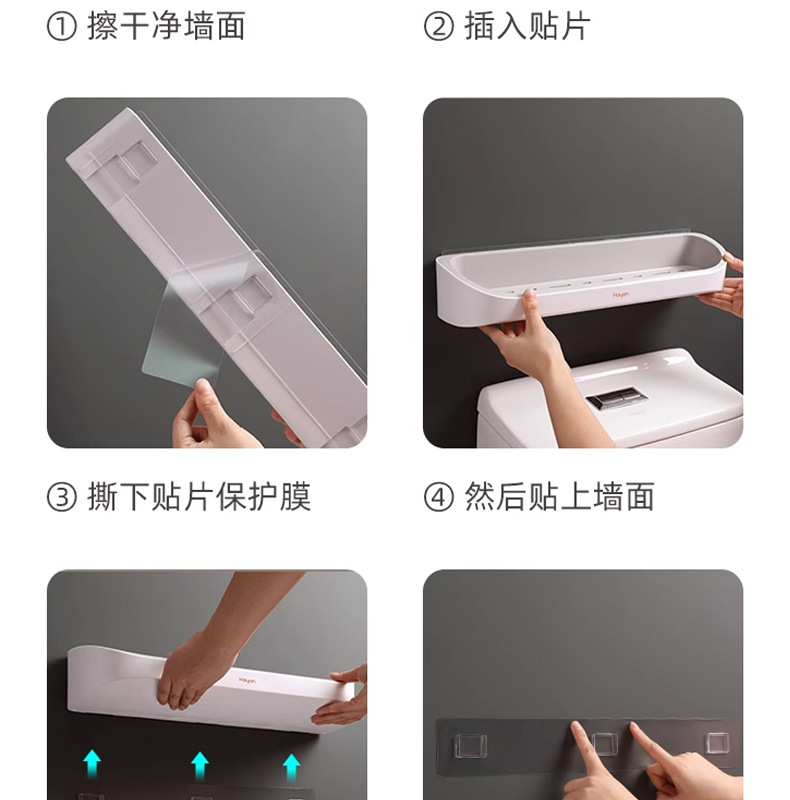 ① 擦干净墙面

② 插入贴片

Hayan

③ 撕下贴片保护膜

④ 然后贴上墙面

Hayan