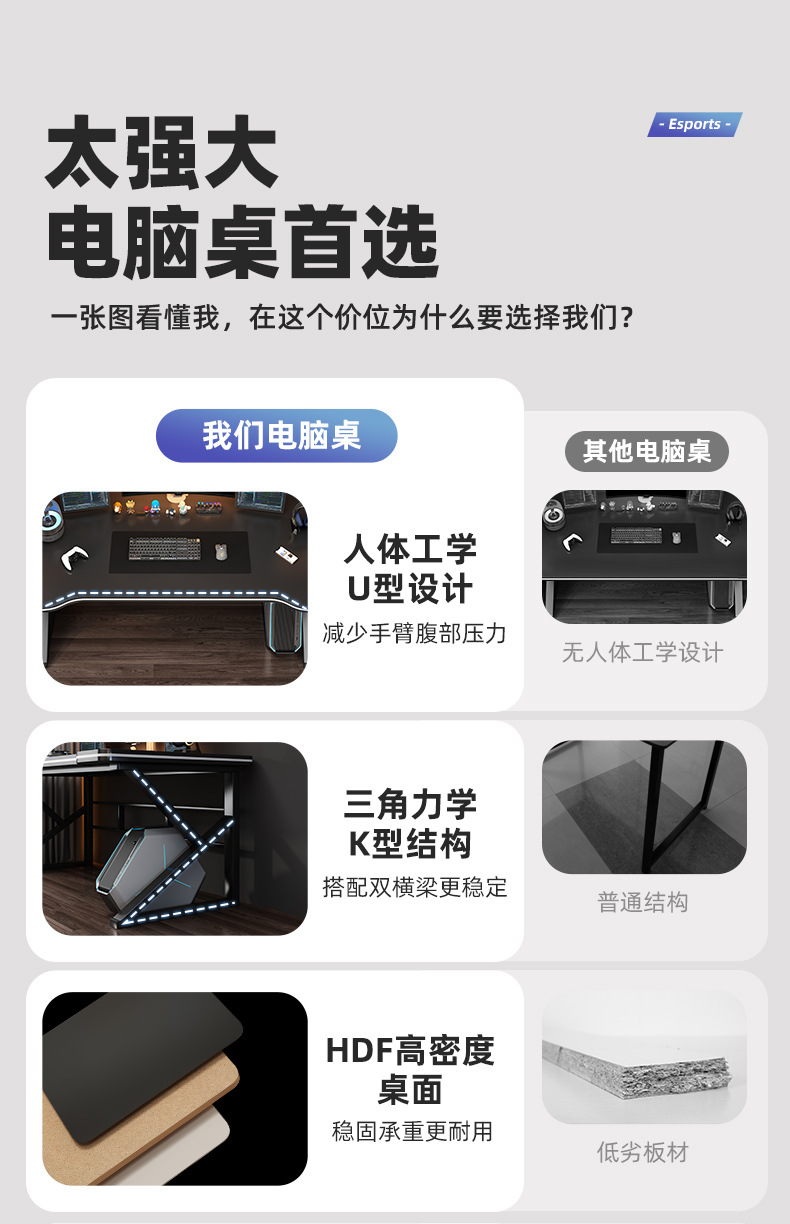 - Esports -

太强大
电脑桌首选

一张图看懂我，在这个价位为什么要选择我们？

我们电脑桌

其他电脑桌

人体工学
U型设计
减少手臂腹部压力

无人体工学设计

三角力学
K型结构
搭配双横梁更稳定

普通结构

HDF高密度
桌面
稳固承重更耐用

低劣板材