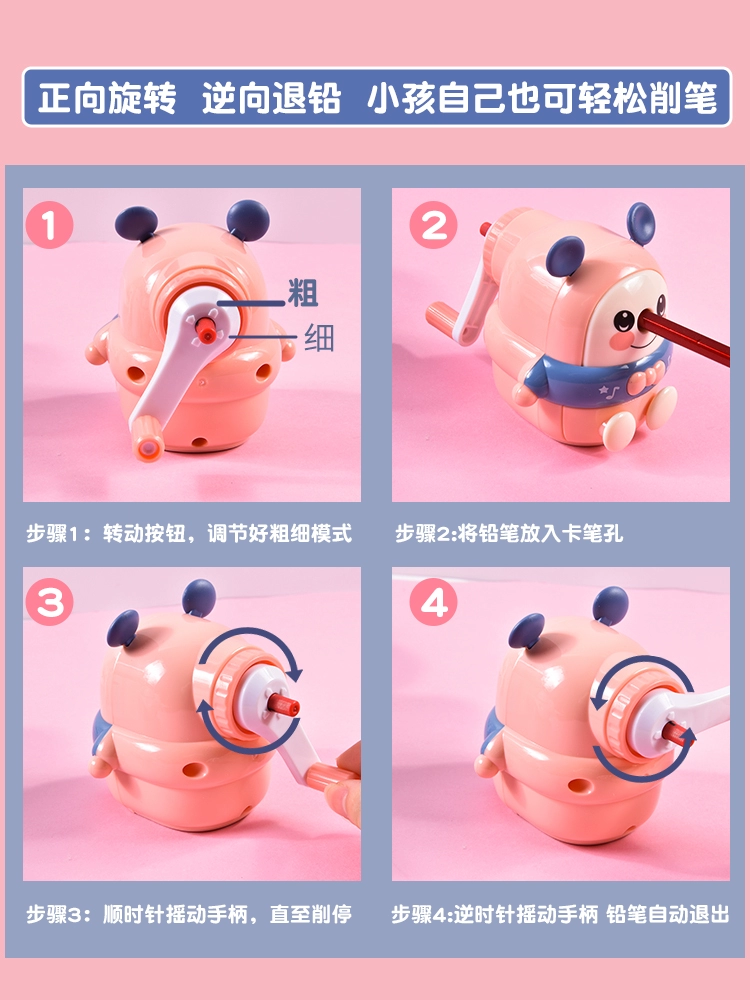 正向旋转 逆向退铅 小孩自己也可轻松削笔

1

粗

细

步骤1：转动按钮，调节好粗细模式

2

步骤2:将铅笔放入卡笔孔

3

步骤3：顺时针摇动手柄，直至削停

4

步骤4:逆时针摇动手柄 铅笔自动退出