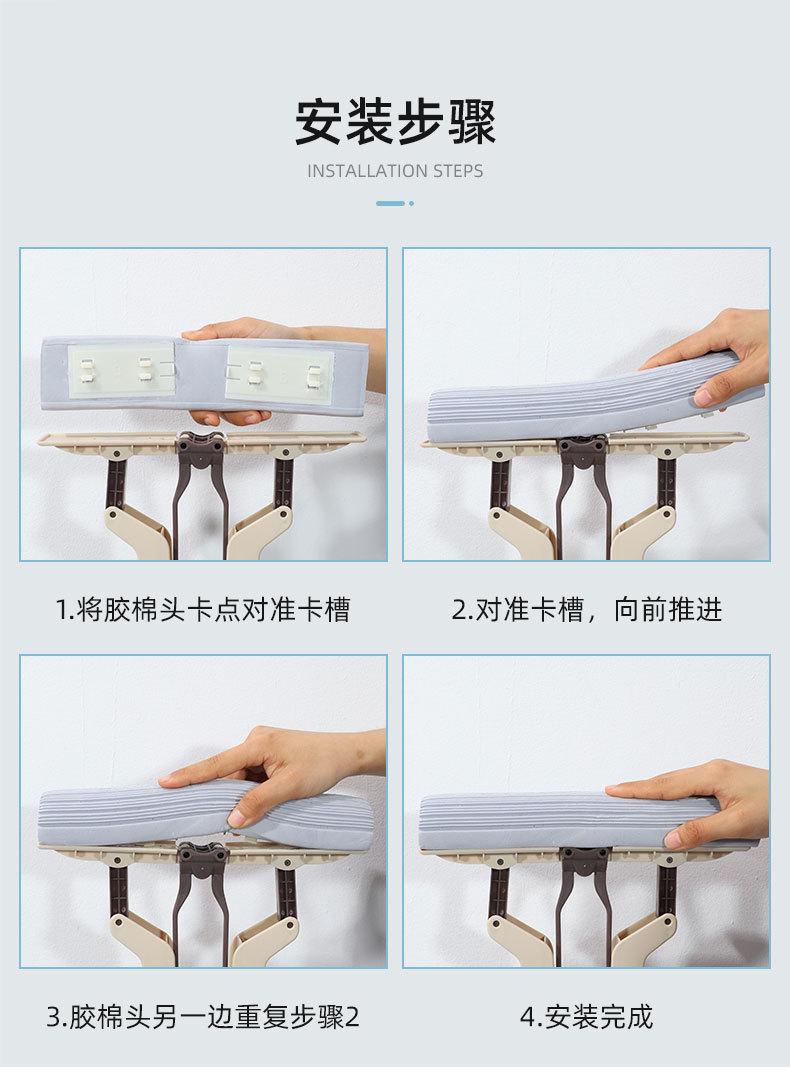 安装步骤

INSTALLATION STEPS

1.将胶棉头卡点对准卡槽

2.对准卡槽，向前推进

3.胶棉头另一边重复步骤2

4.安装完成