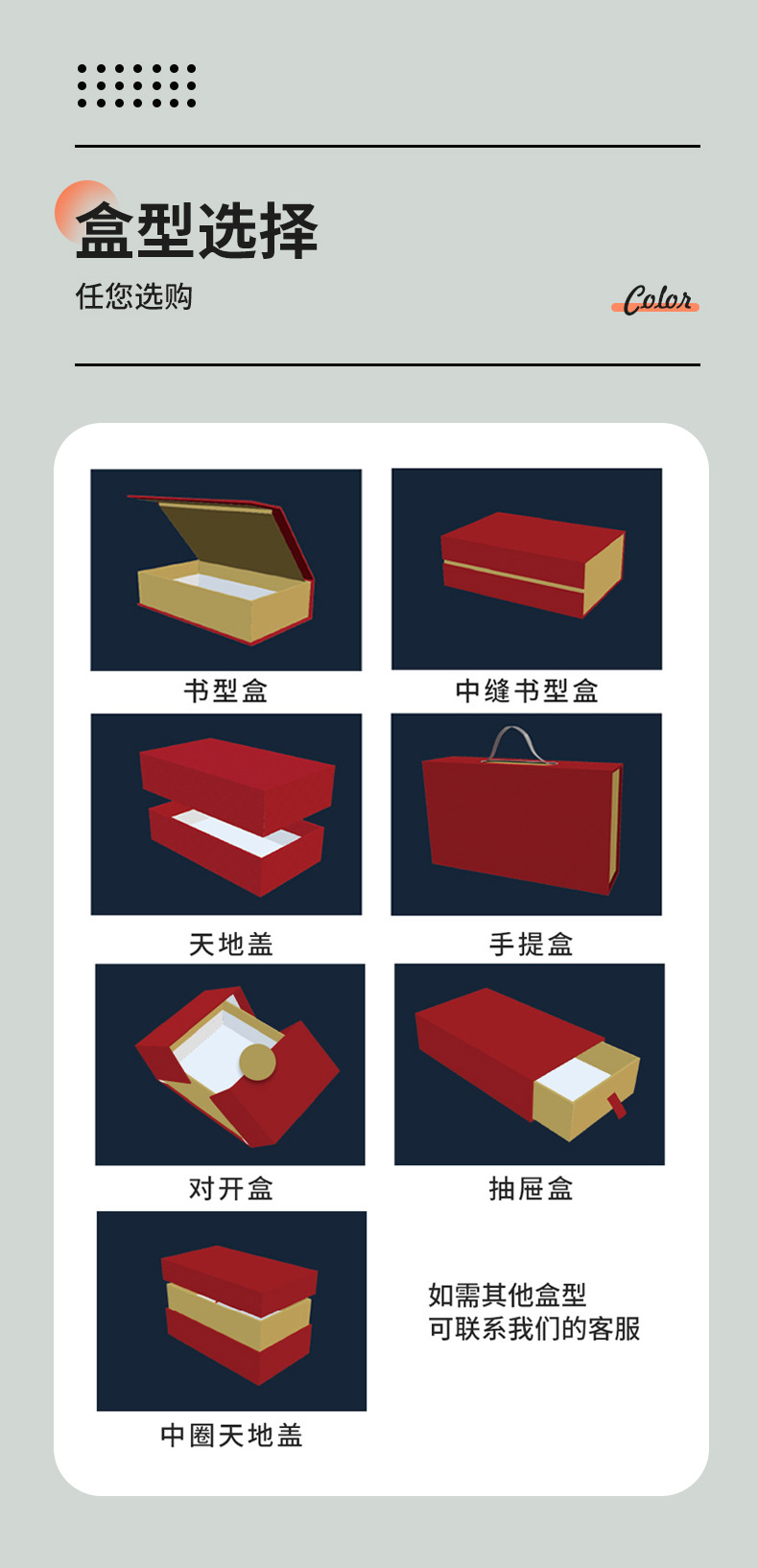 盒型选择

任您选购

Color

书型盒

中缝书型盒

天地盖

手提盒

对开盒

抽屉盒

中圈天地盖

如需其他盒型
可联系我们的客服