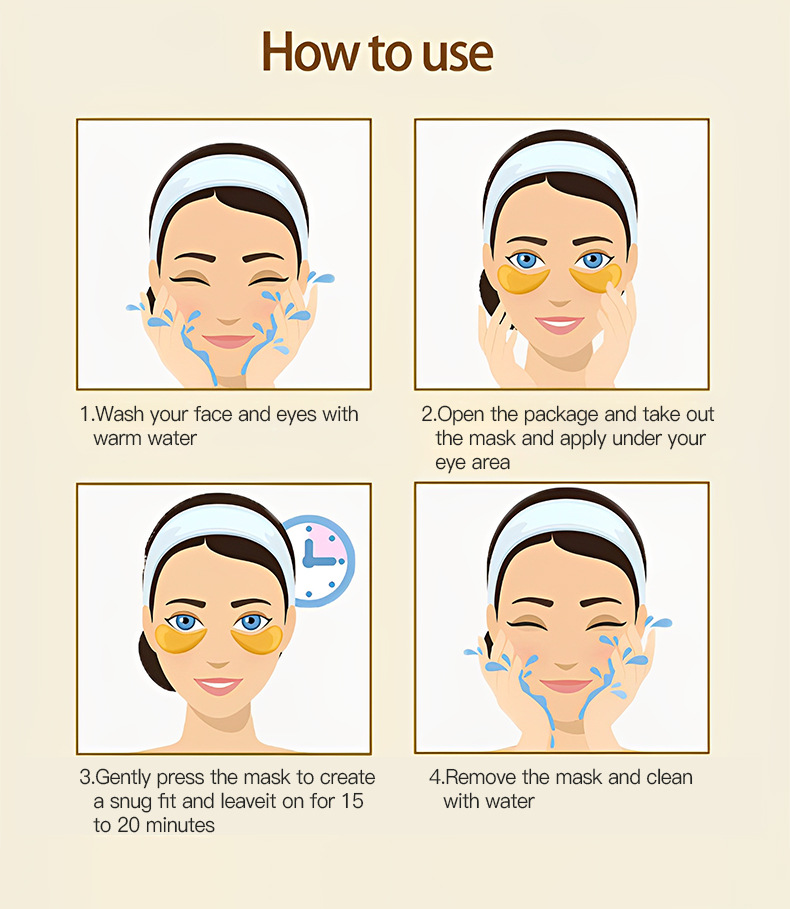 How to use

1.Wash your face and eyes with warm water

2.Open the package and take out the mask and apply under your eye area

3.Gently press the mask to create a snug fit and leaveit on for 15 to 20 minutes

4.Remove the mask and clean with water