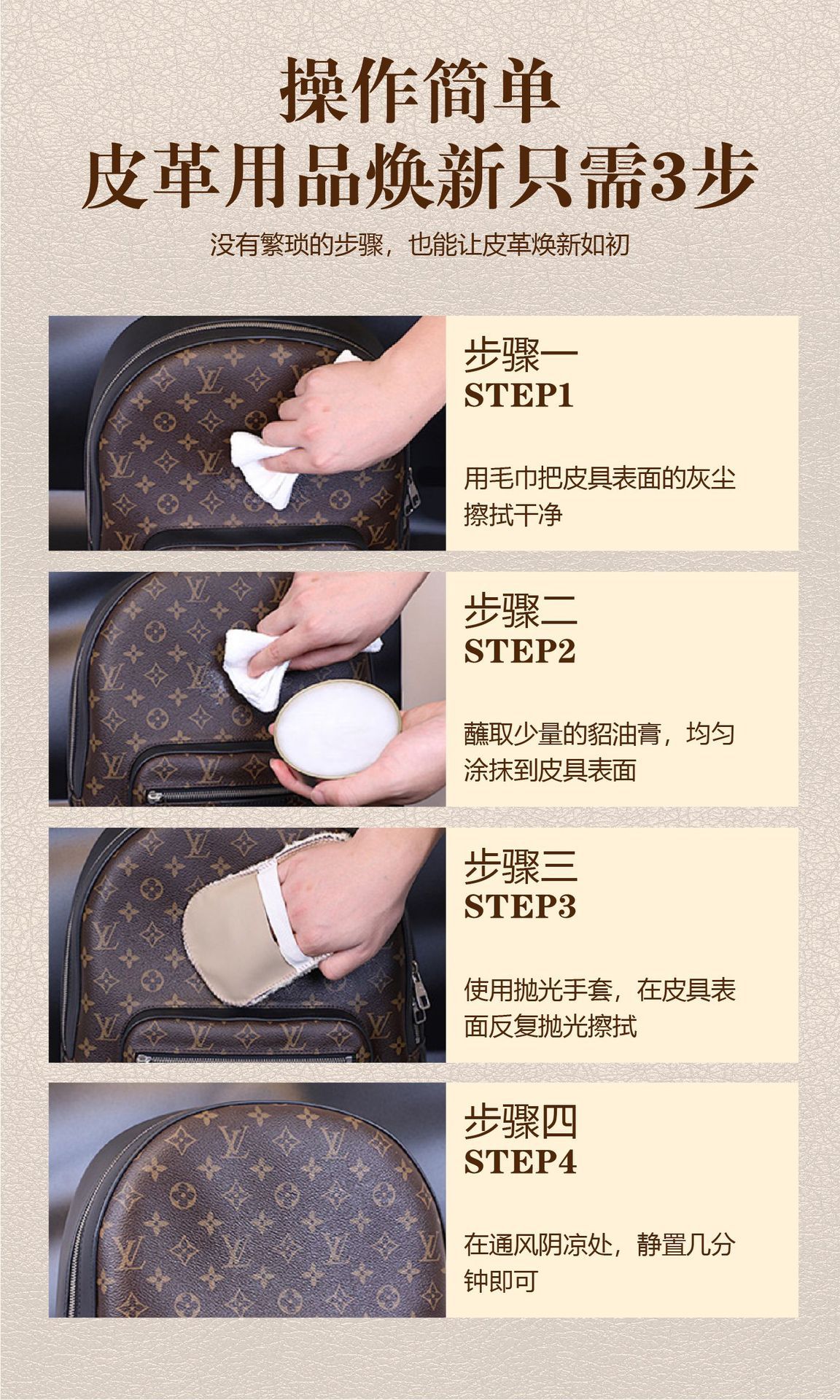 操作简单
皮革用品焕新只需3步

没有繁琐的步骤，也能让皮革焕新如初

步骤一
STEP1

用毛巾把皮具表面的灰尘擦拭干净

步骤二
STEP2

蘸取少量的貂油膏，均匀涂抹到皮具表面

步骤三
STEP3

使用抛光手套，在皮具表面反复抛光擦拭

步骤四
STEP4

在通风阴凉处，静置几分钟即可