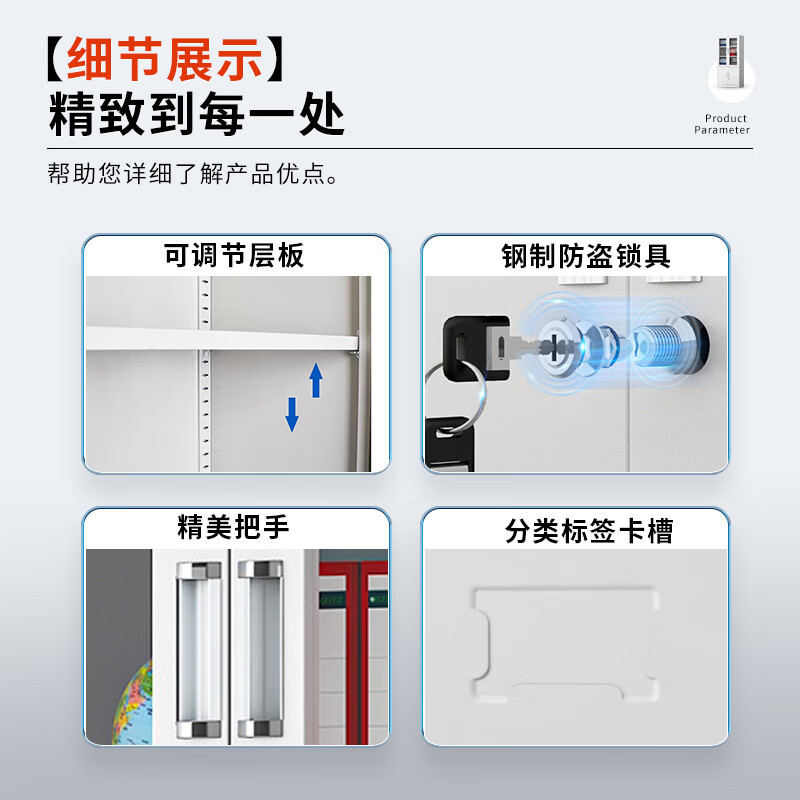 【细节展示】
精致到每一处

Product
Parameter

帮助您详细了解产品优点。

可调节层板

钢制防盗锁具

精美把手

分类标签卡槽